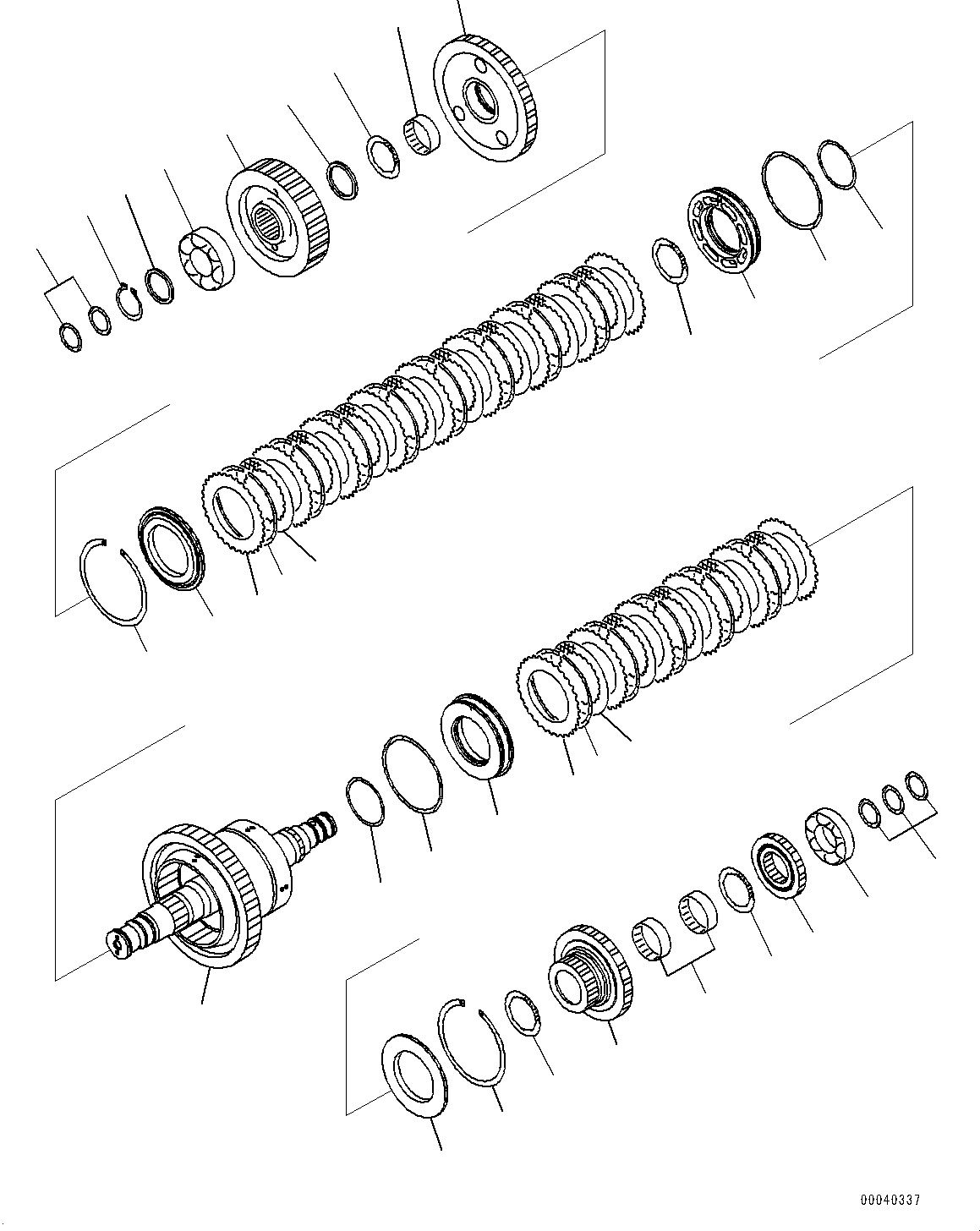 00040337