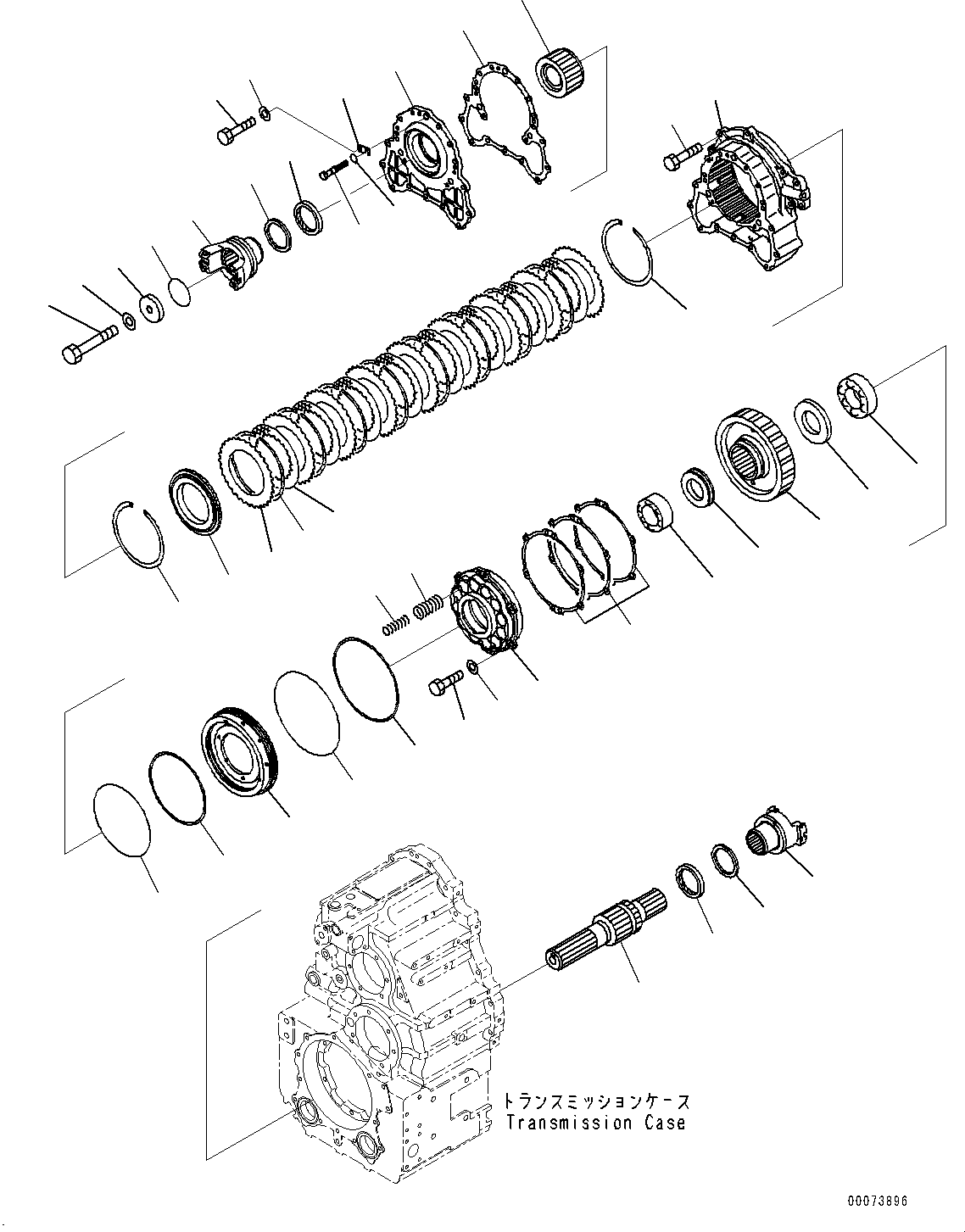 トランスミッションケース
Transmission Case

00073896