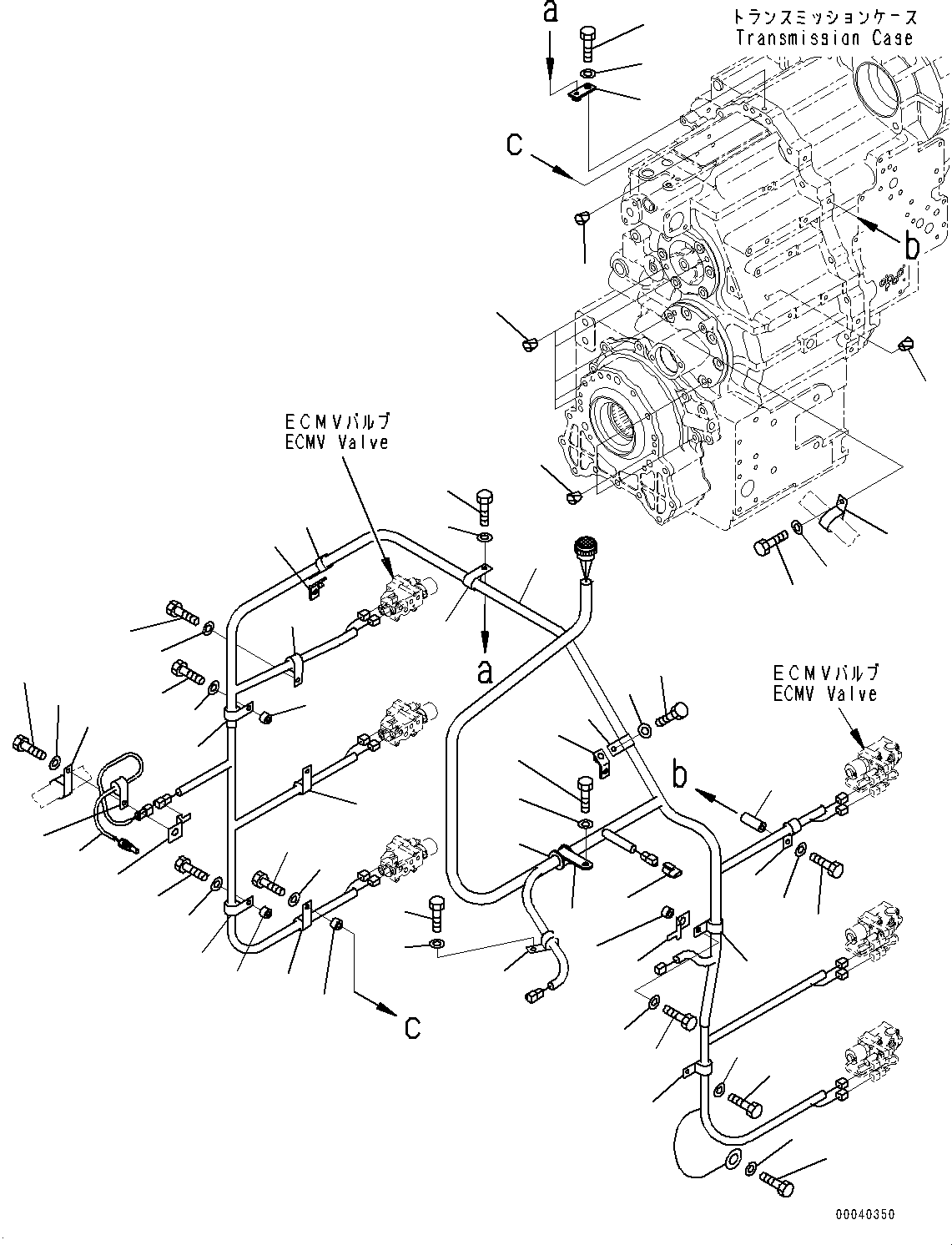 a

トランスミッションケース
Transmission Case

c

b

ECMVバルブ
ECMV Valve

a

ECMVバルブ
ECMV Valve

b

c

00040350