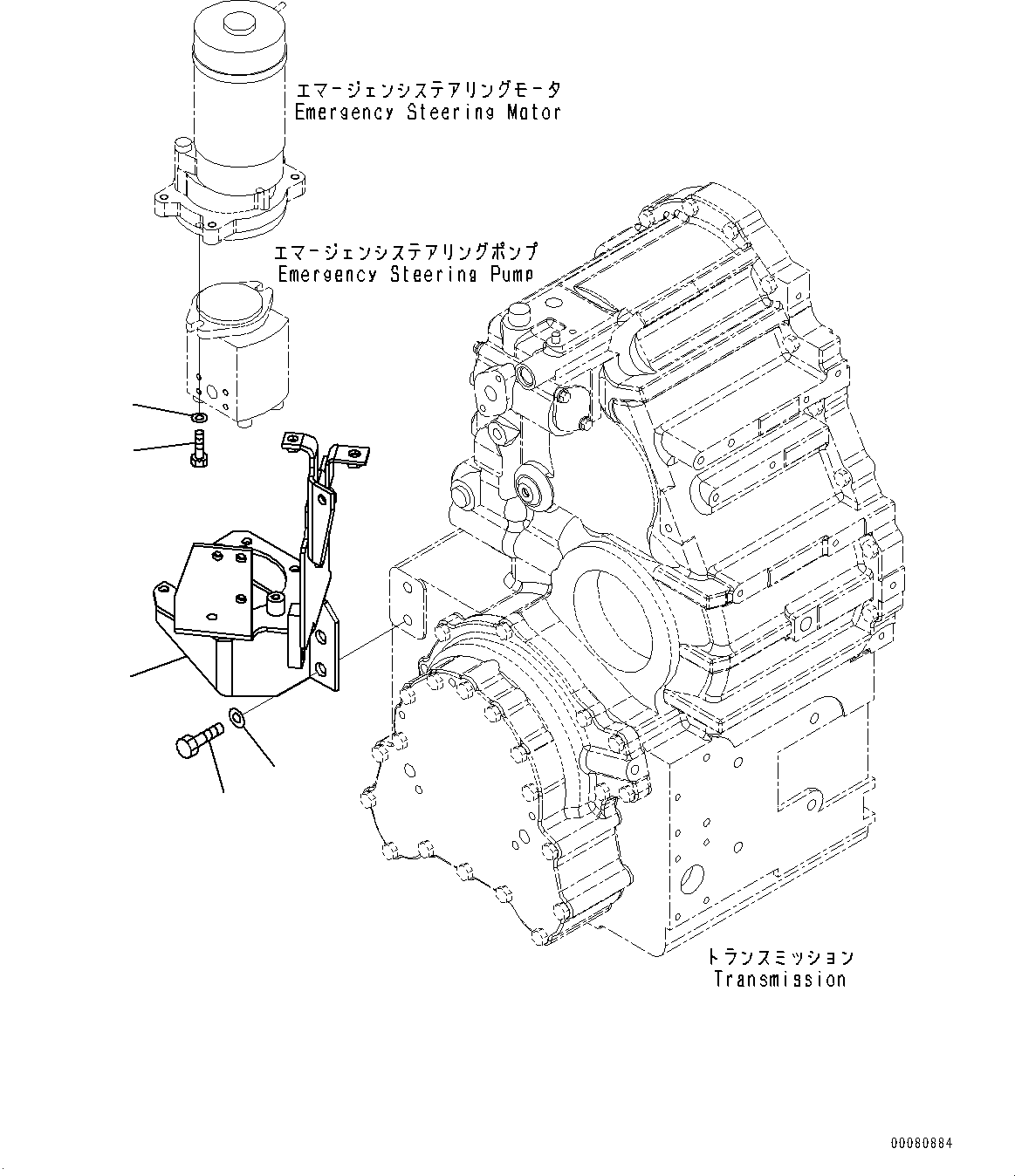 エマージェンシステアリングモータ
Emergency Steering Motor

エマージェンシステアリングポンプ
Emergency Steering Pump

トランスミッション
Transmission

00080884