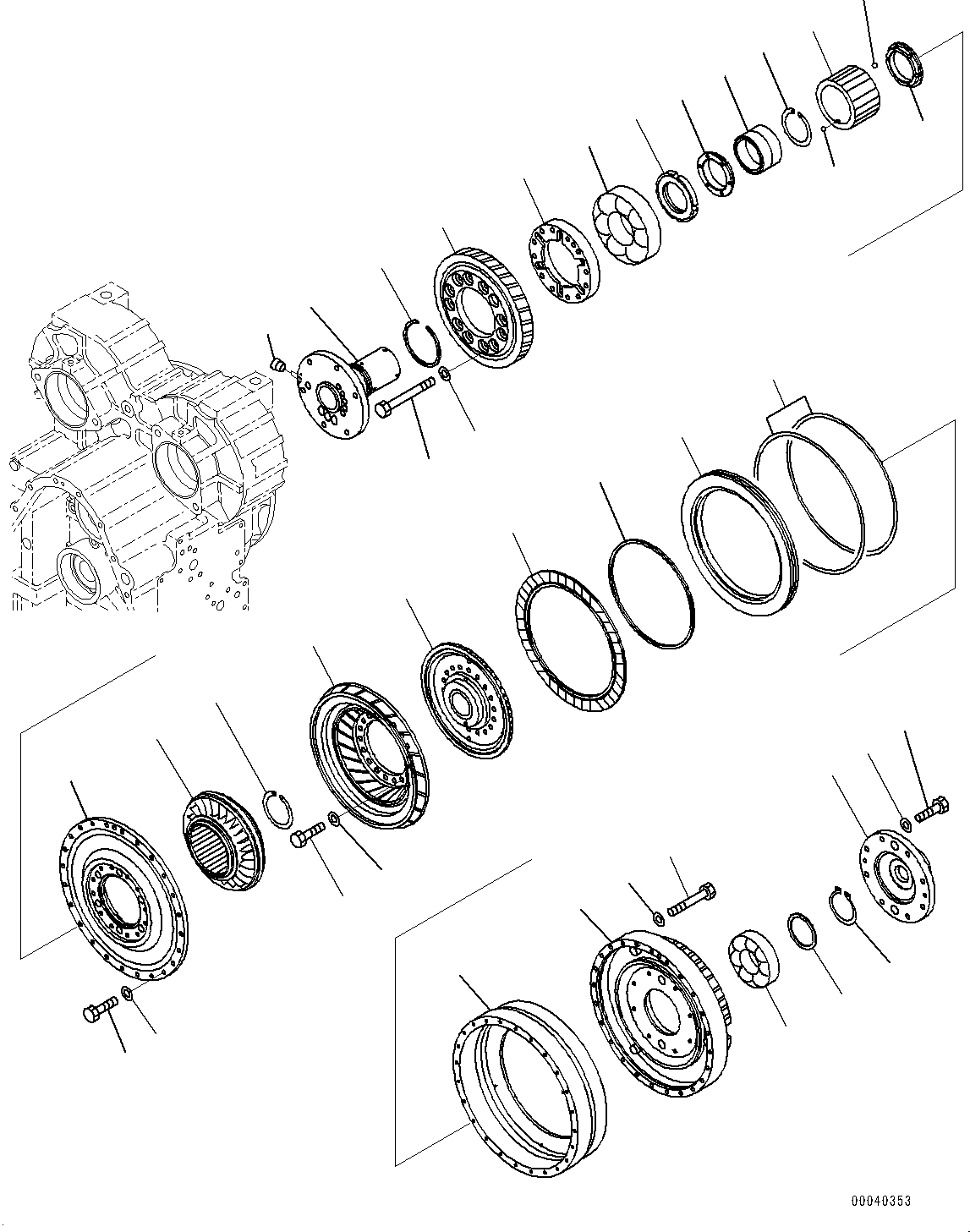 00040353