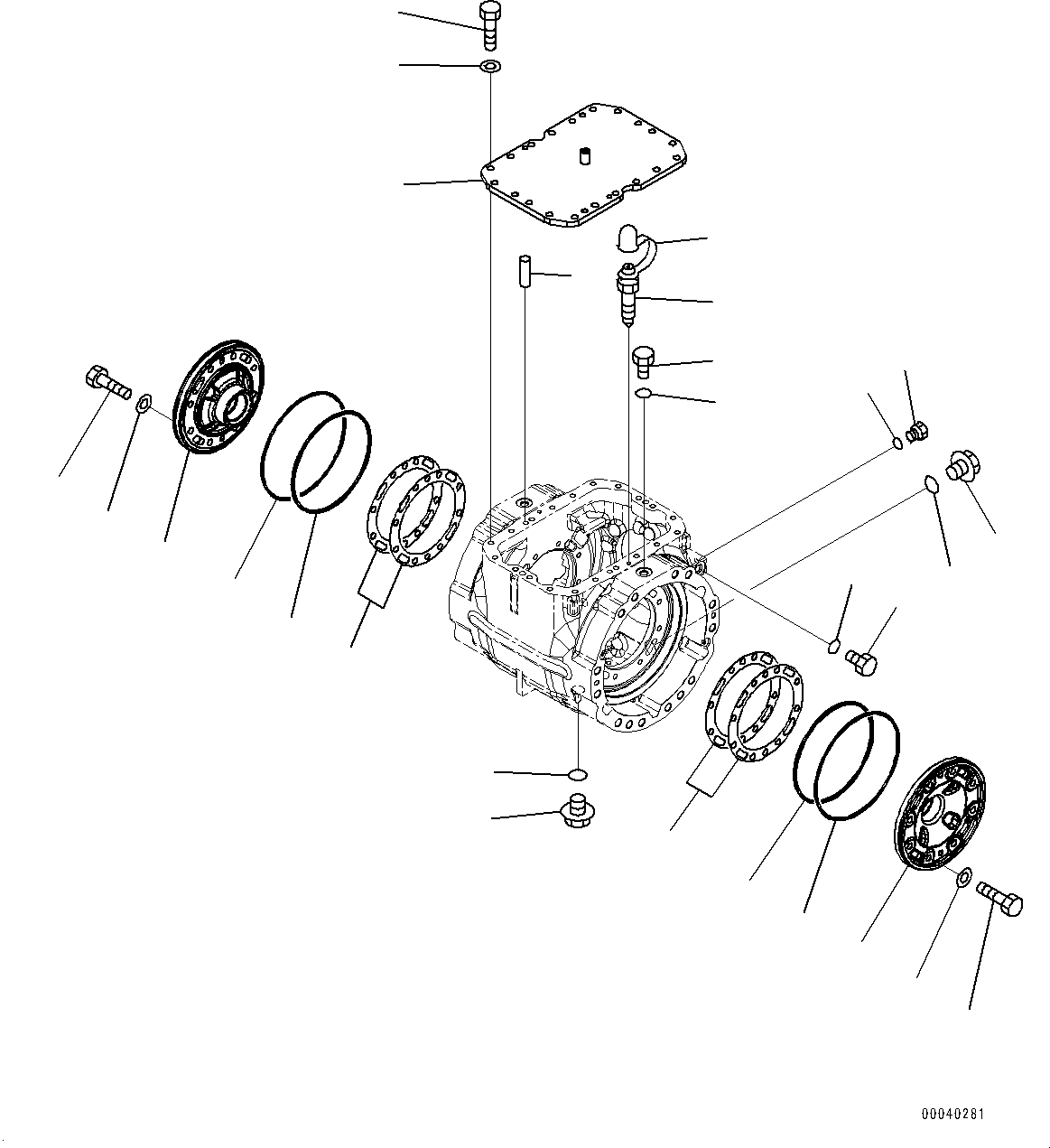 00040281