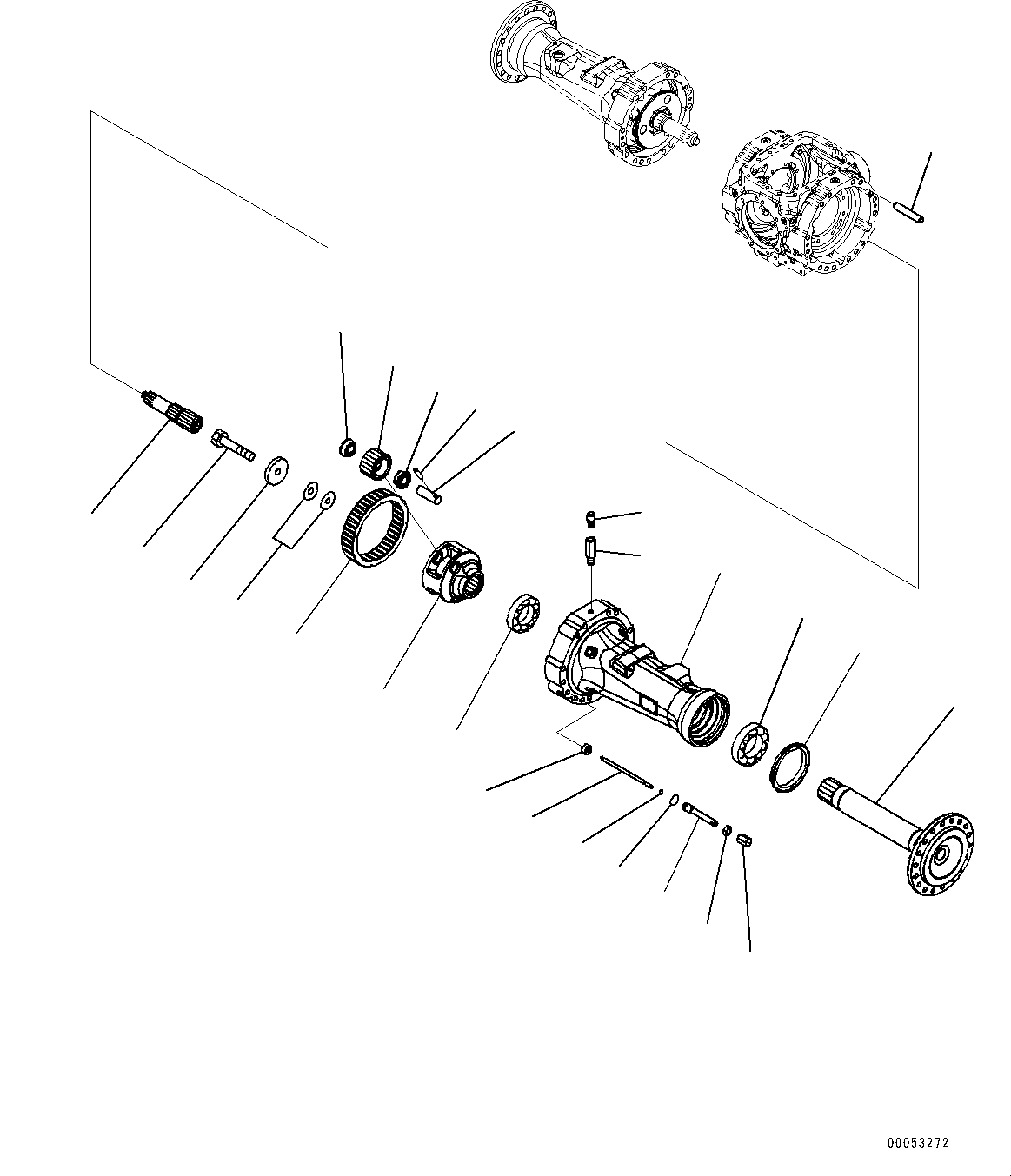 00053272