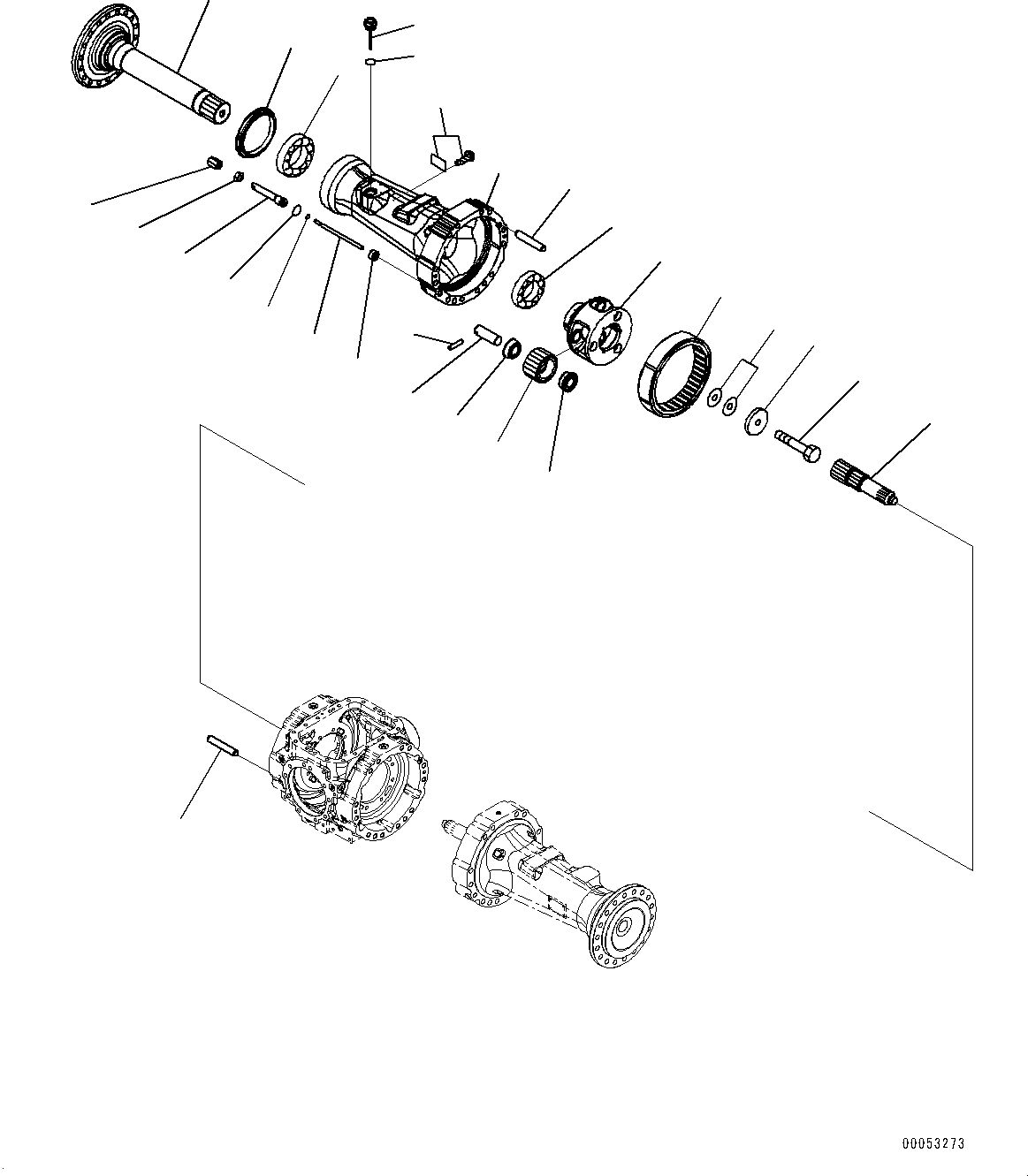 00053273