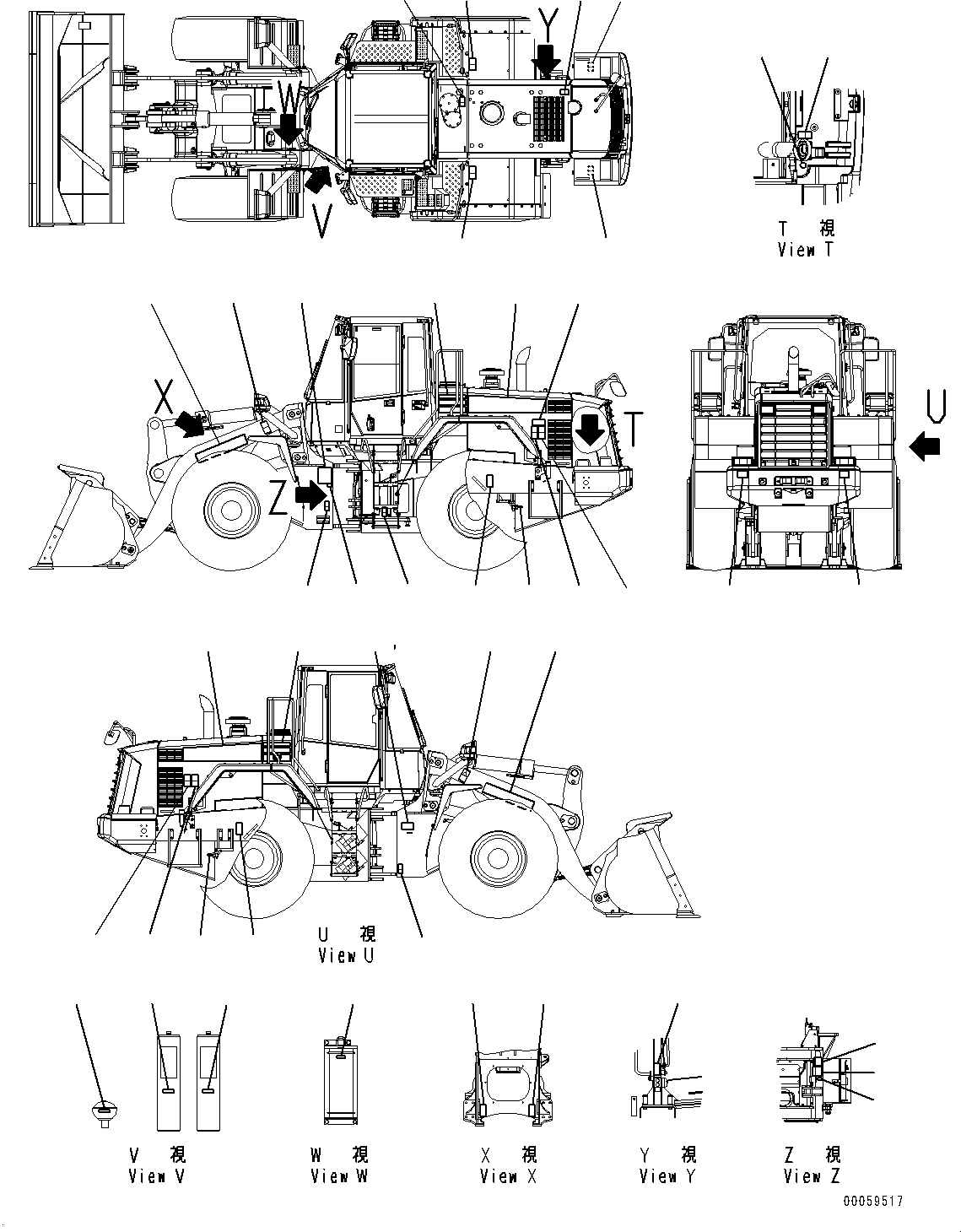 Y
W
V
T 視
View T
X
Z
T
U
U 視
View U
V 視
View V
W 視
View W
X 視
View X
Y 視
View Y
Z 視
View Z
00059517