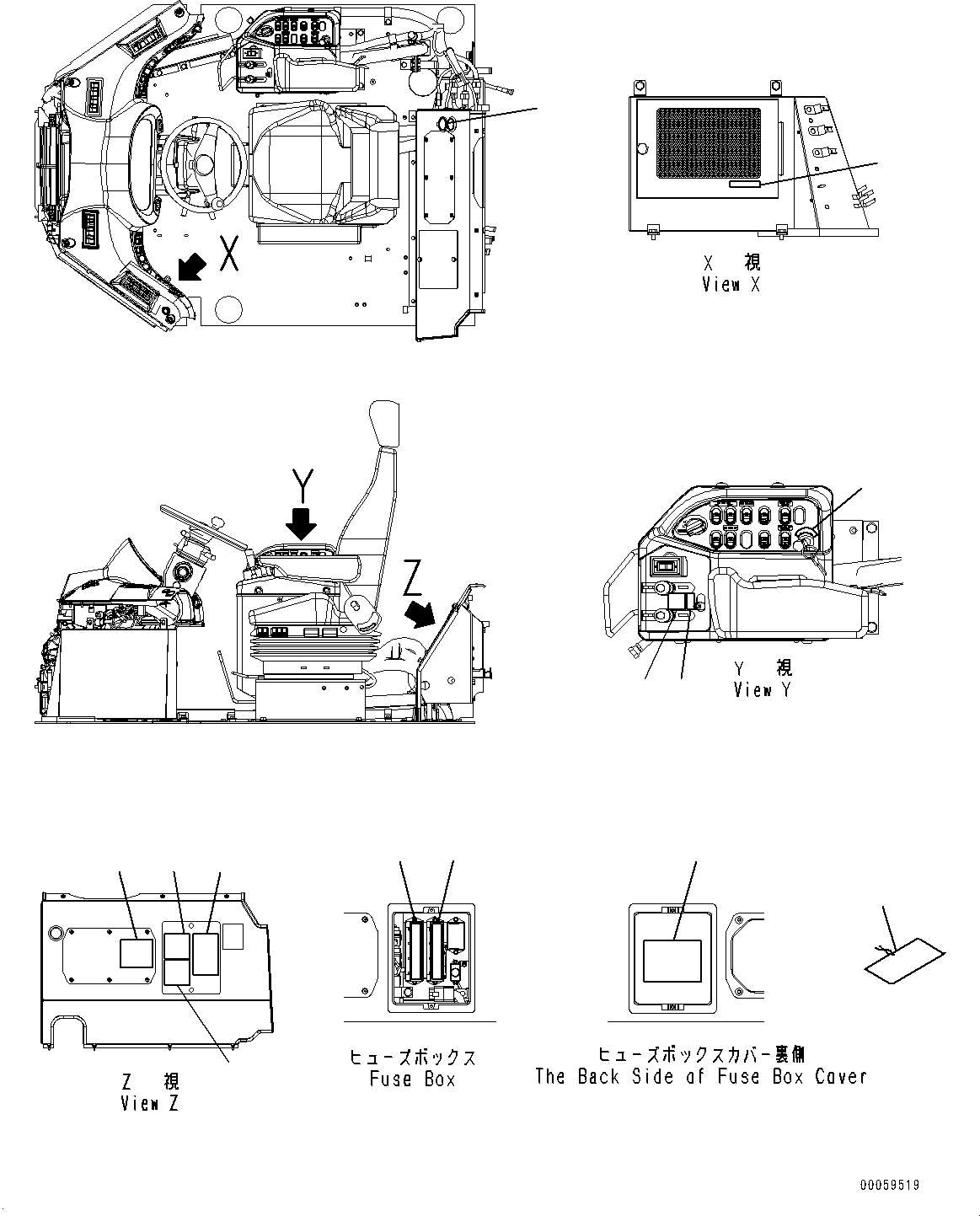 X

X 視
View X

Y

Z

Y 視
View Y

Z 視
View Z

ヒューズボックス
Fuse Box

ヒューズボックスカバー裏側
The Back Side of Fuse Box Cover

00059519