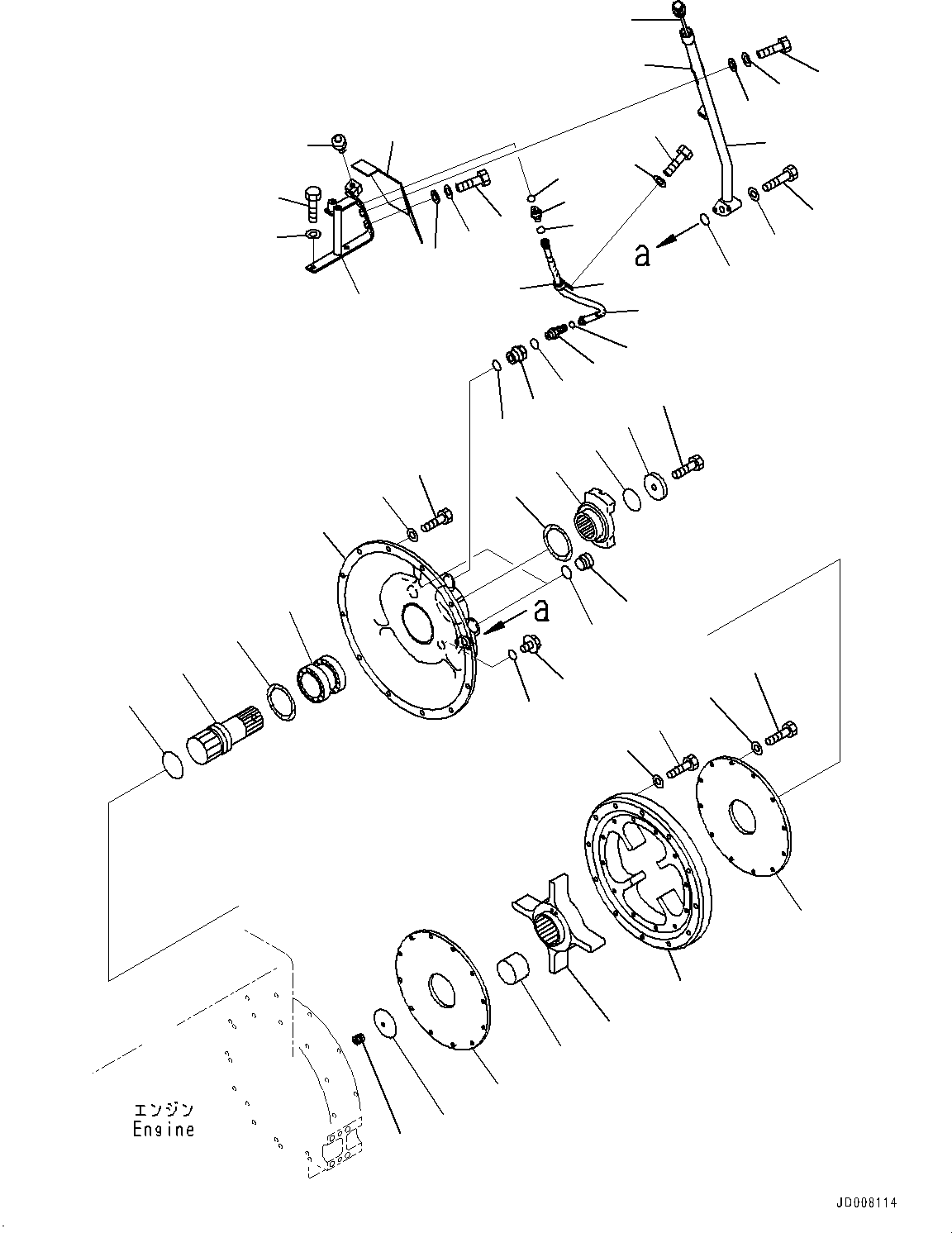 a

a

エンジン
Engine

JD008114