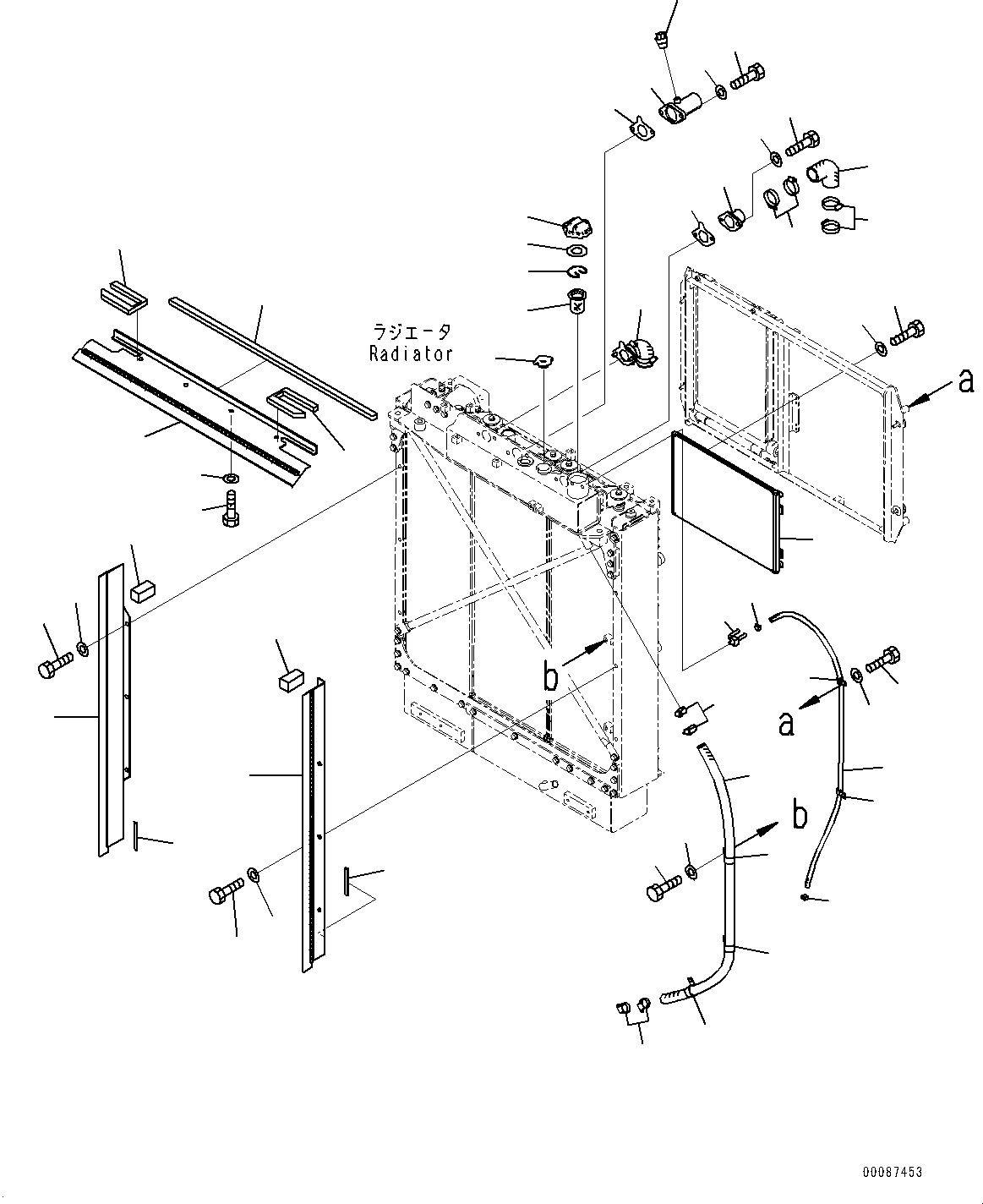 ラジエータ
Radiator

a

b

a

b

00087453