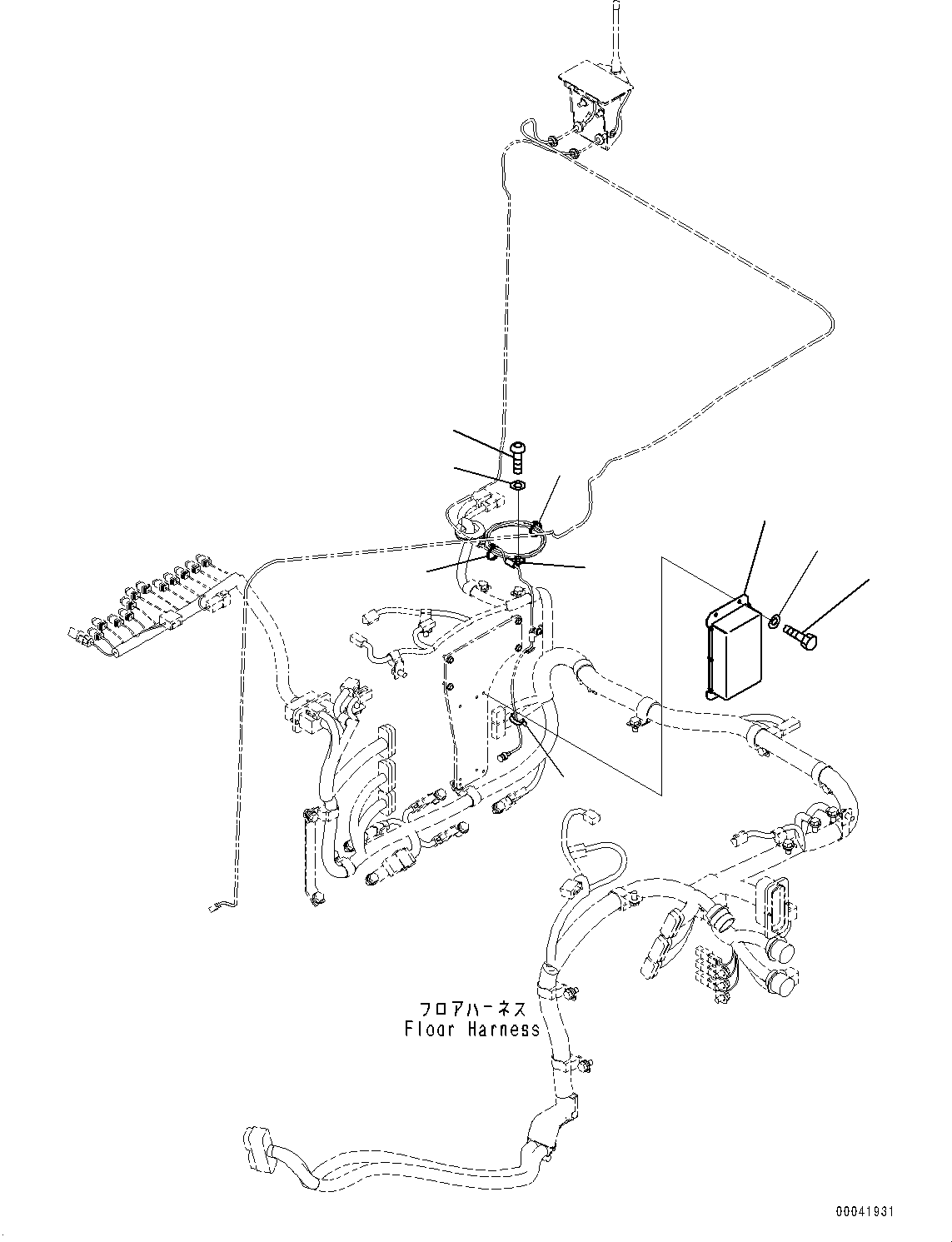 フロアハーネス
Floor Harness

00041931