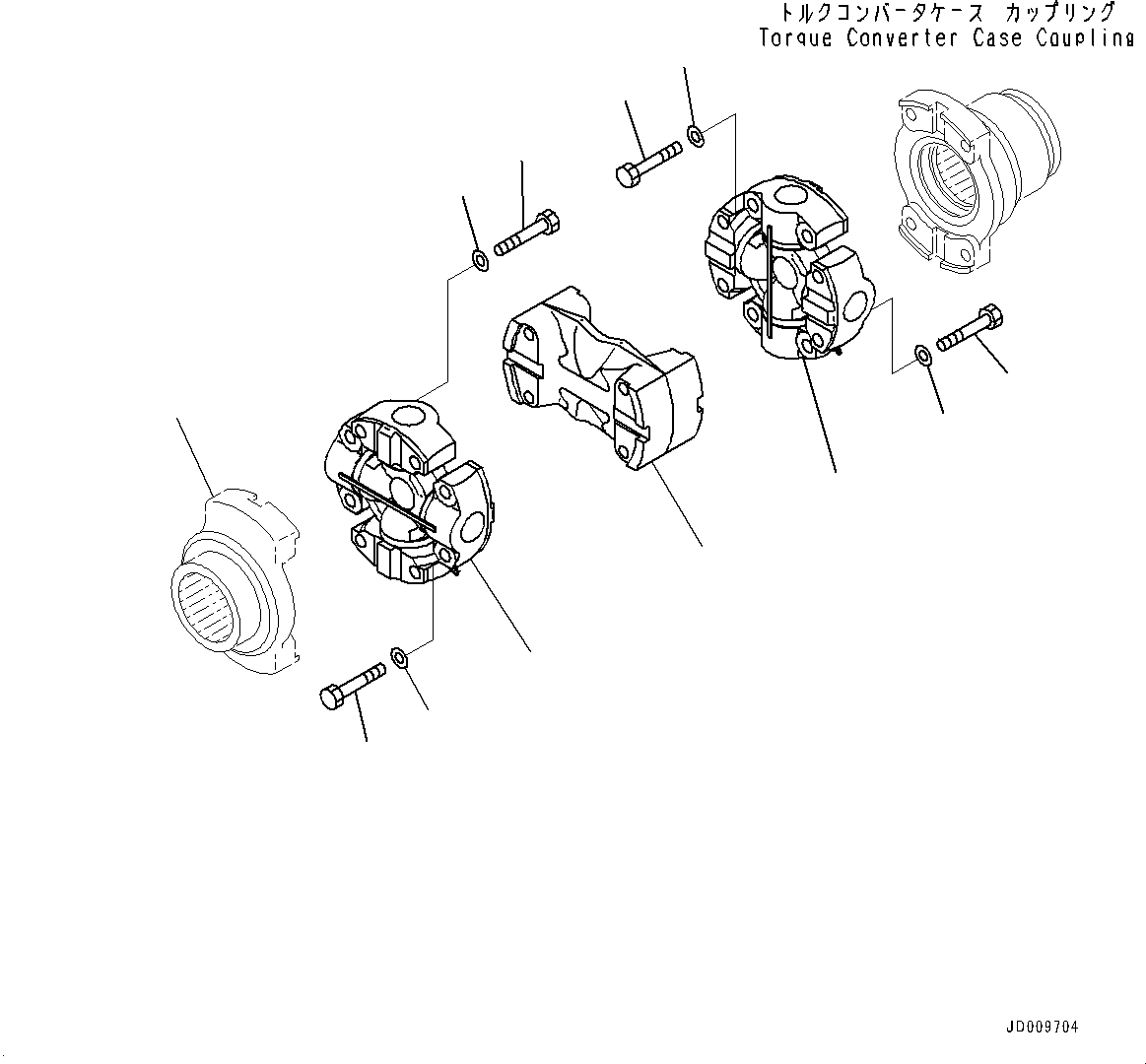 トルクコンバータケース カップリング
Torque Converter Case Coupling

JD009704