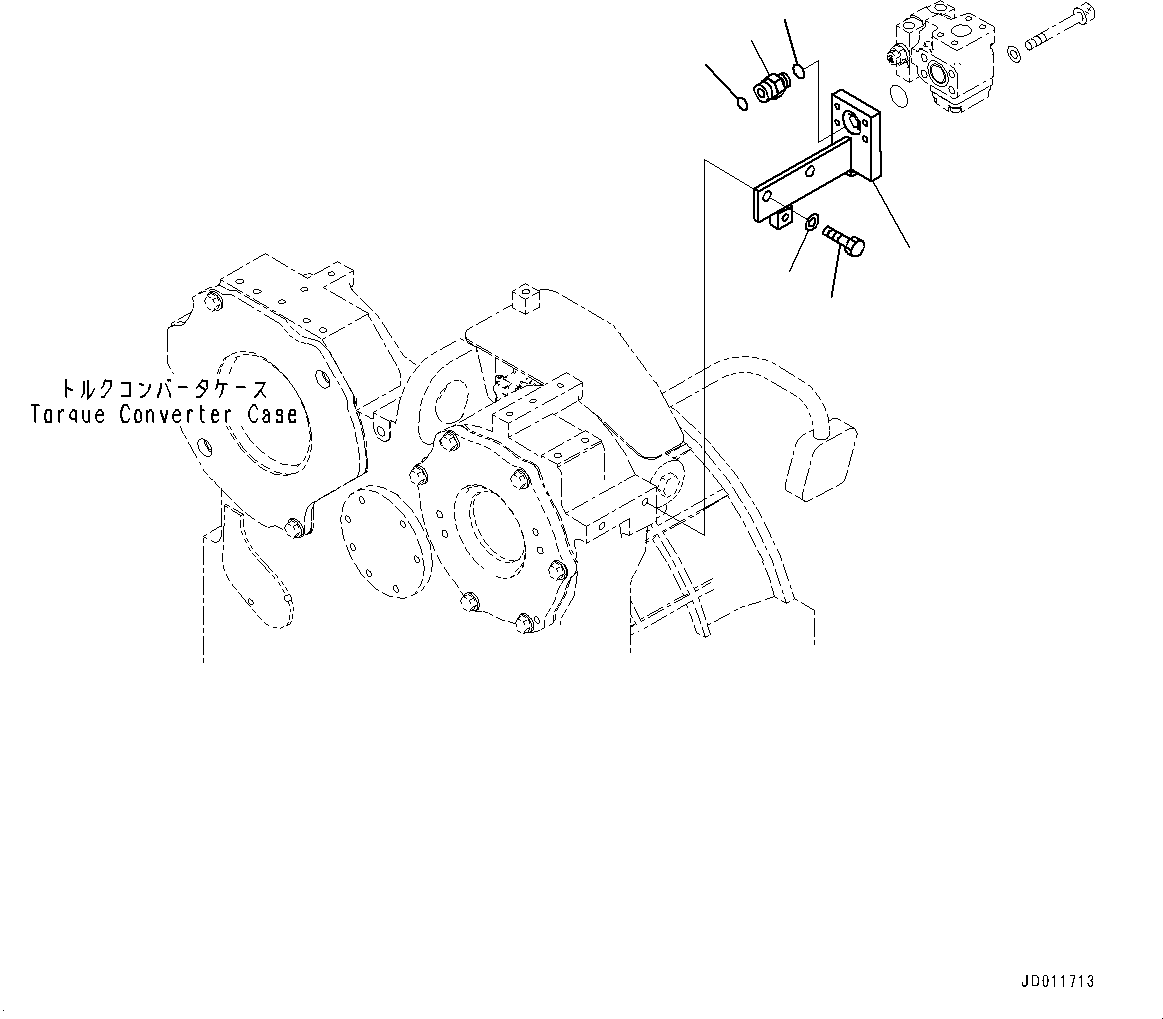 トルクコンバータケース
Torque Converter Case

JD011713