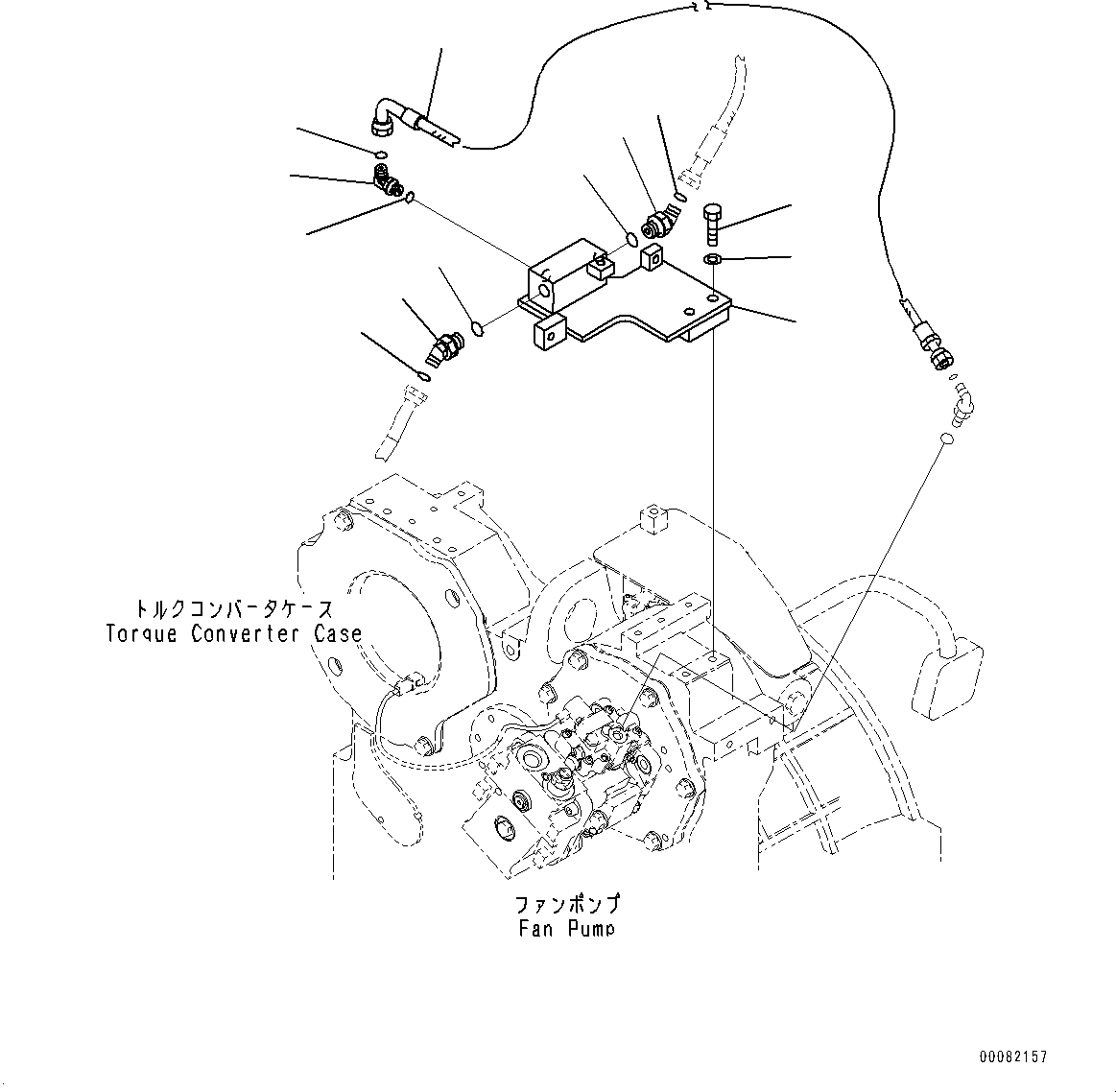 トルクコンバータケース
Torque Converter Case

ファンポンプ
Fan Pump

00082157