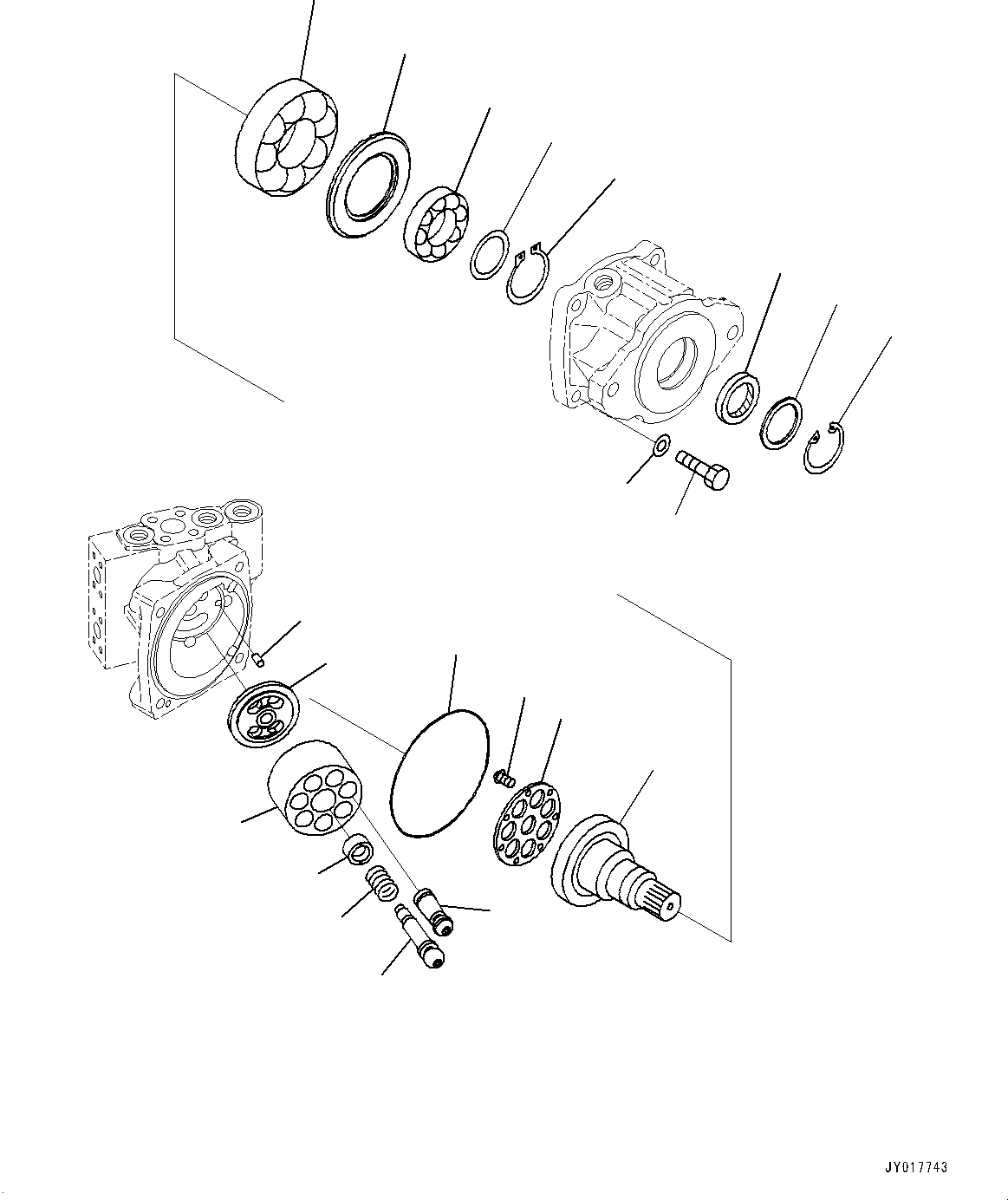 JY017743