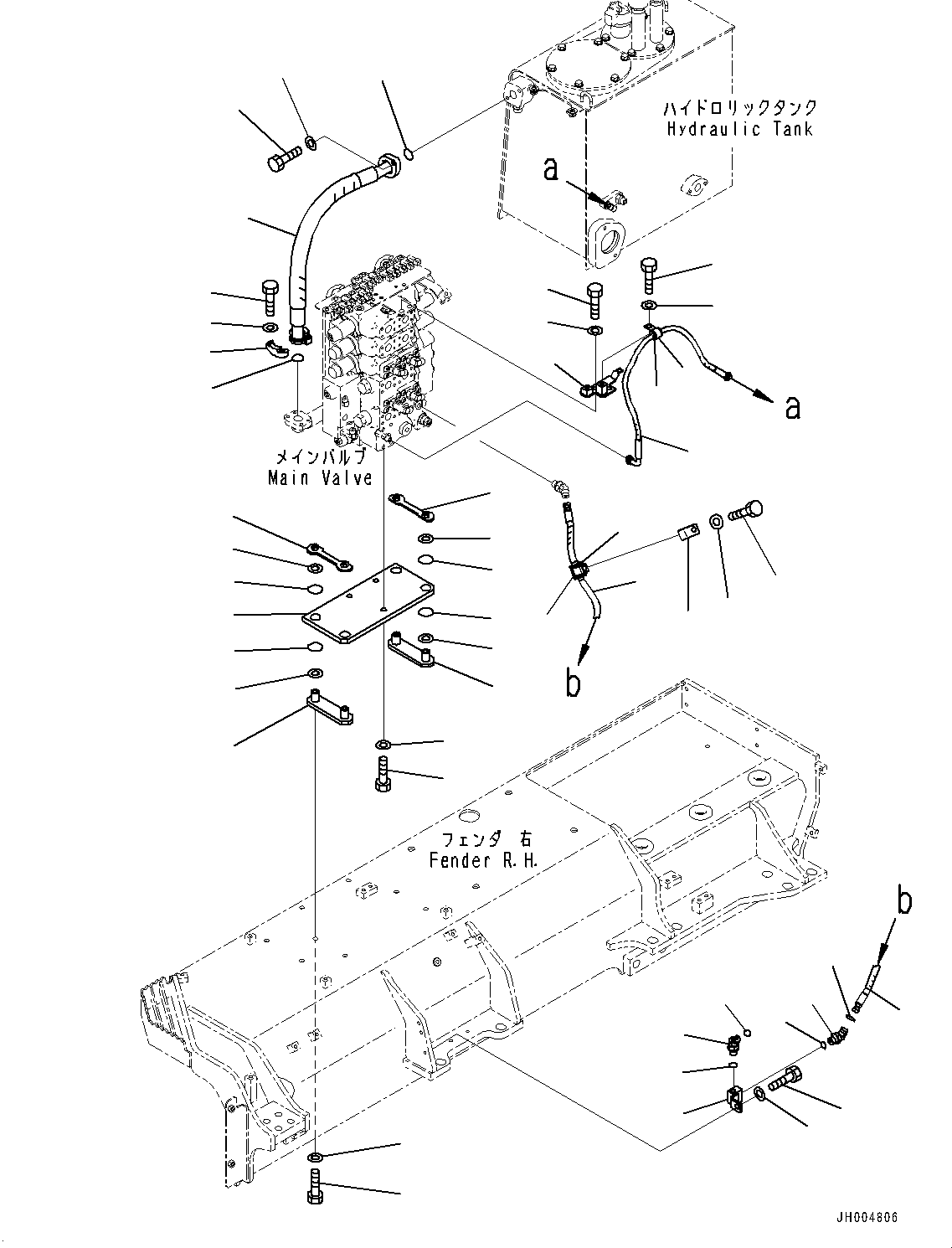 ハイドロリックタンク
Hydraulic Tank

a

a

メインバルブ
Main Valve

b

フェンダ 右
Fender R.H.

b

JH004806