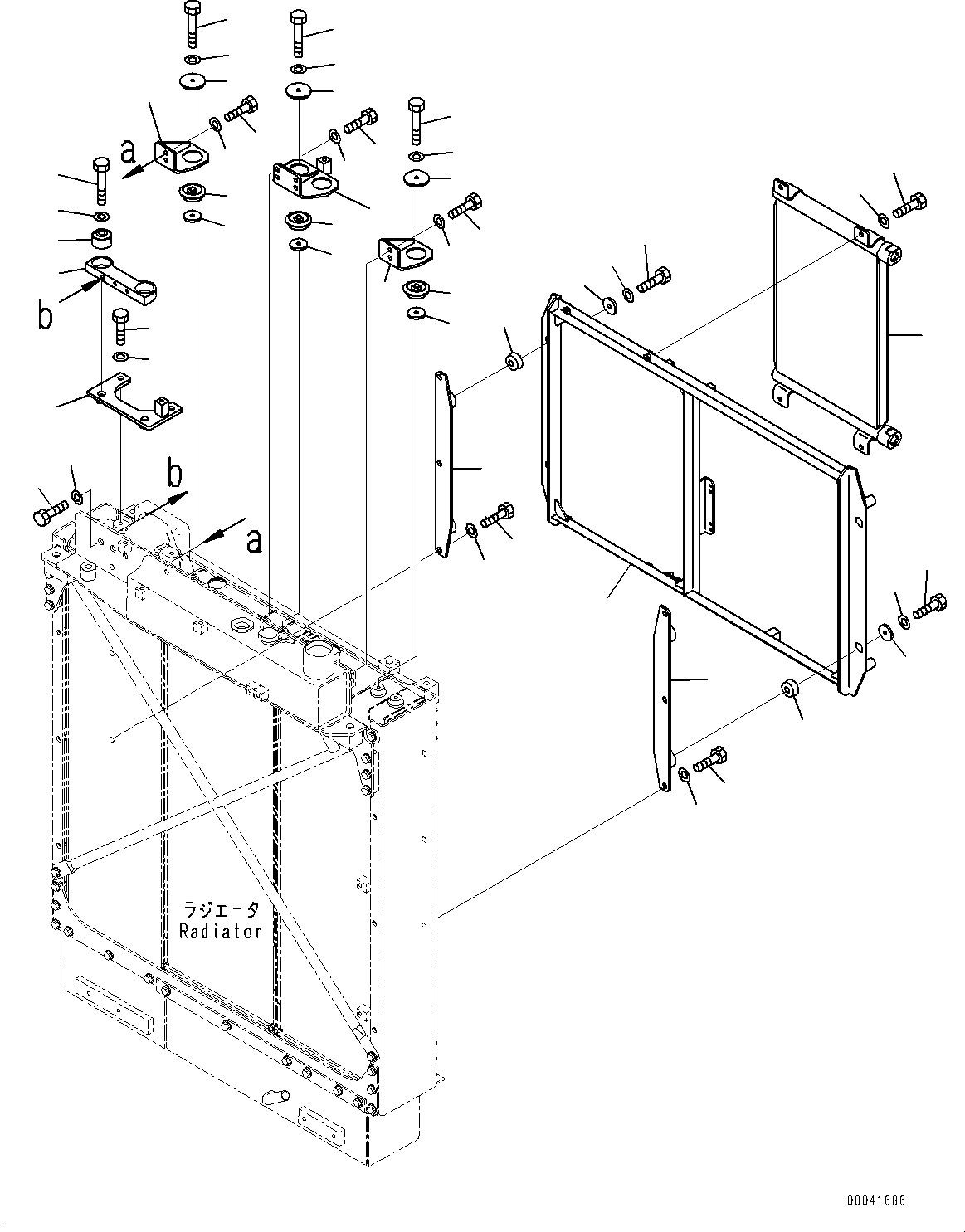 a

b

b

a

ラジエータ
Radiator

00041686