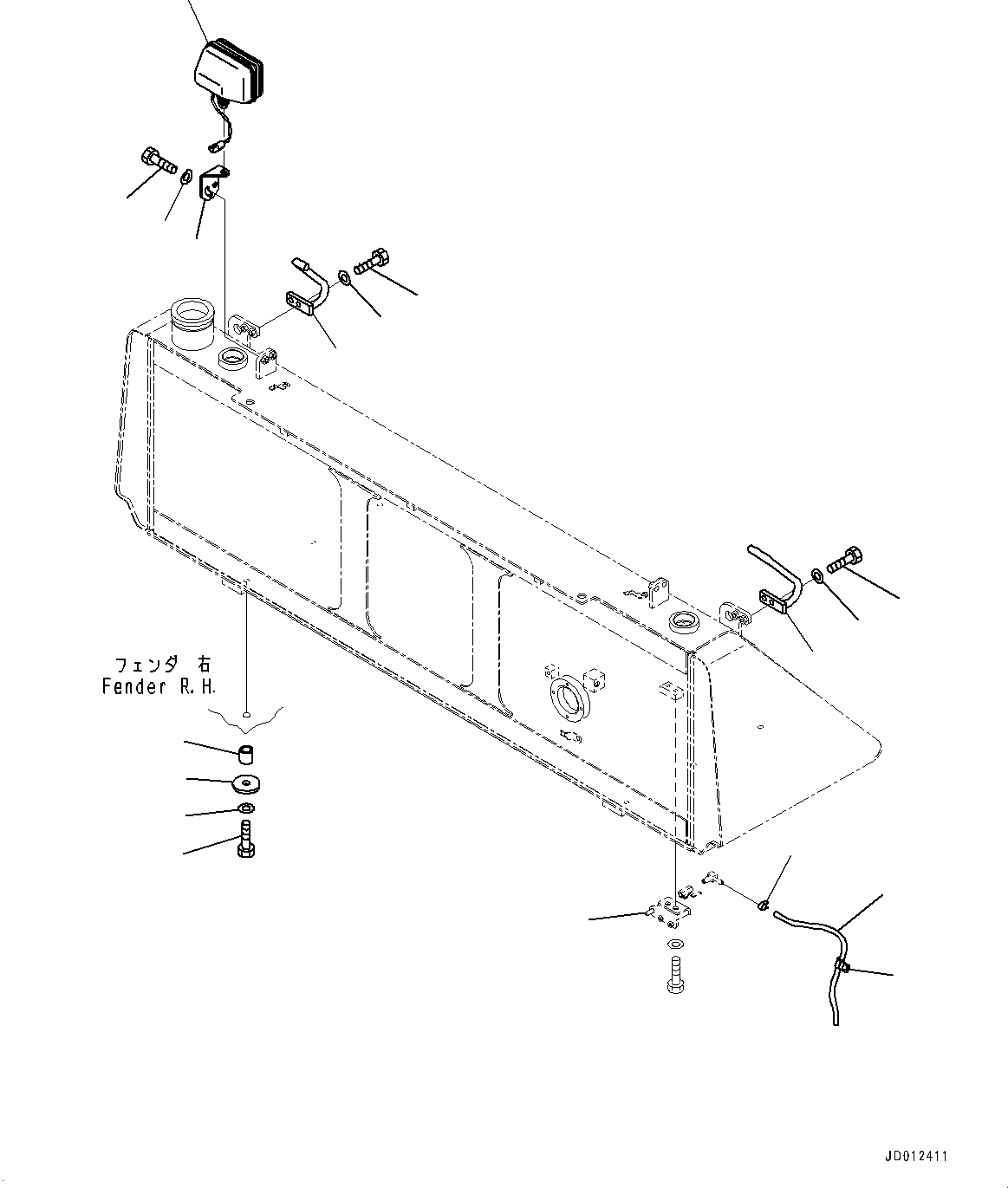 フェンダ 右
Fender R.H.

JD012411