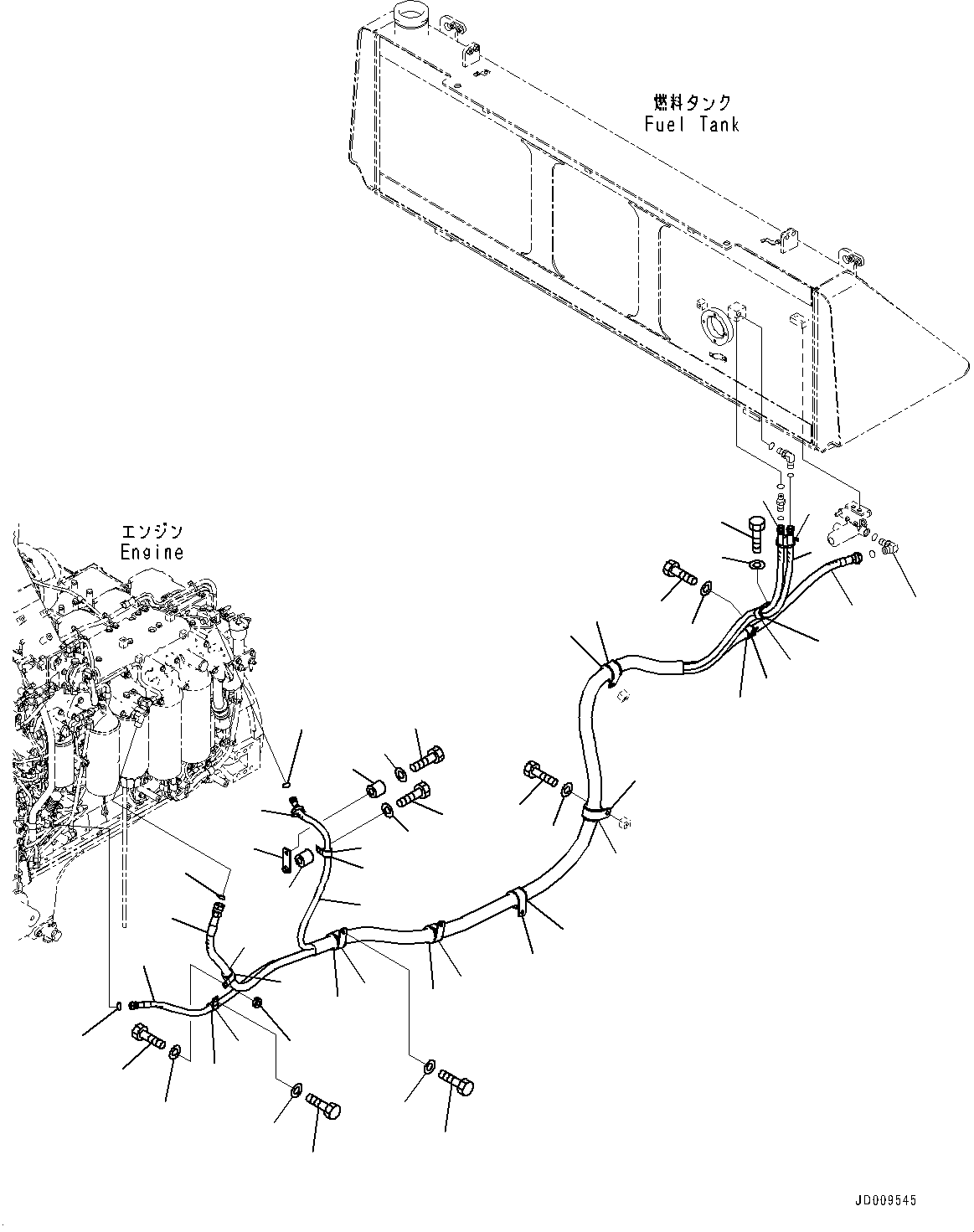 燃料タンク
Fuel Tank

エンジン
Engine

JD009545