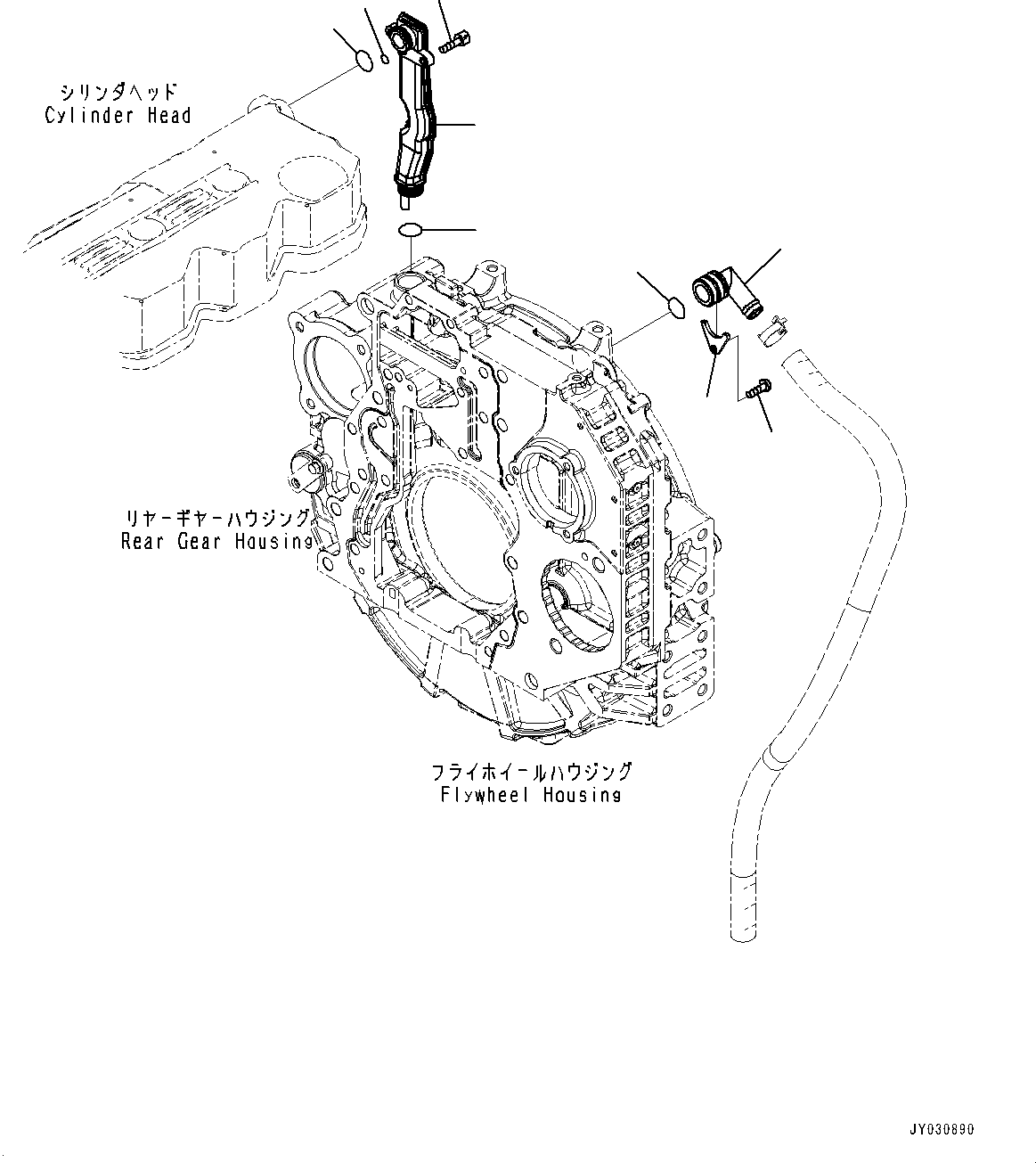 シリンダヘッド
Cylinder Head

リヤーギヤーハウジング
Rear Gear Housing

フライホイールハウジング
Flywheel Housing

JY030890