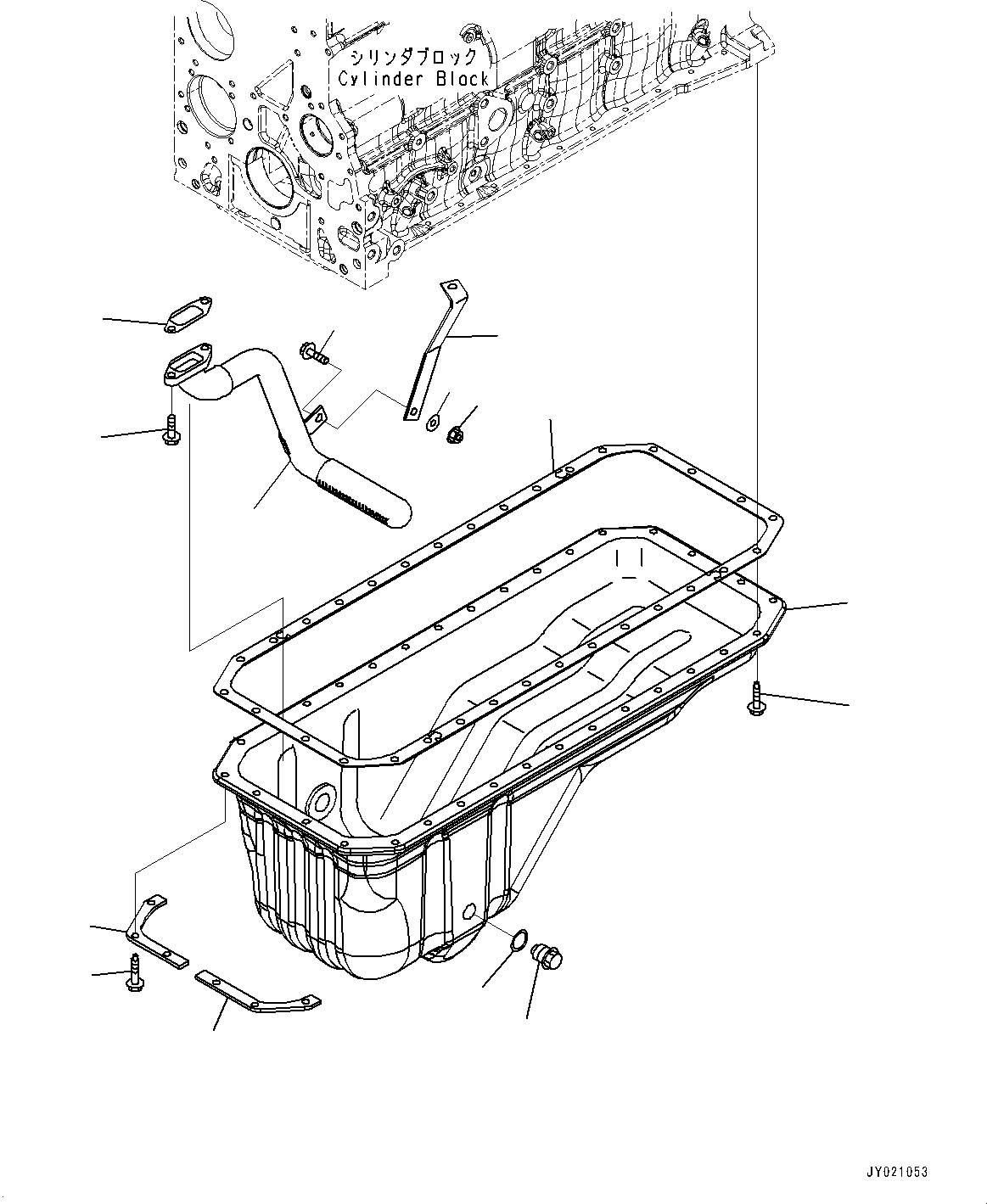 シリンダブロック
Cylinder Block

JY021053