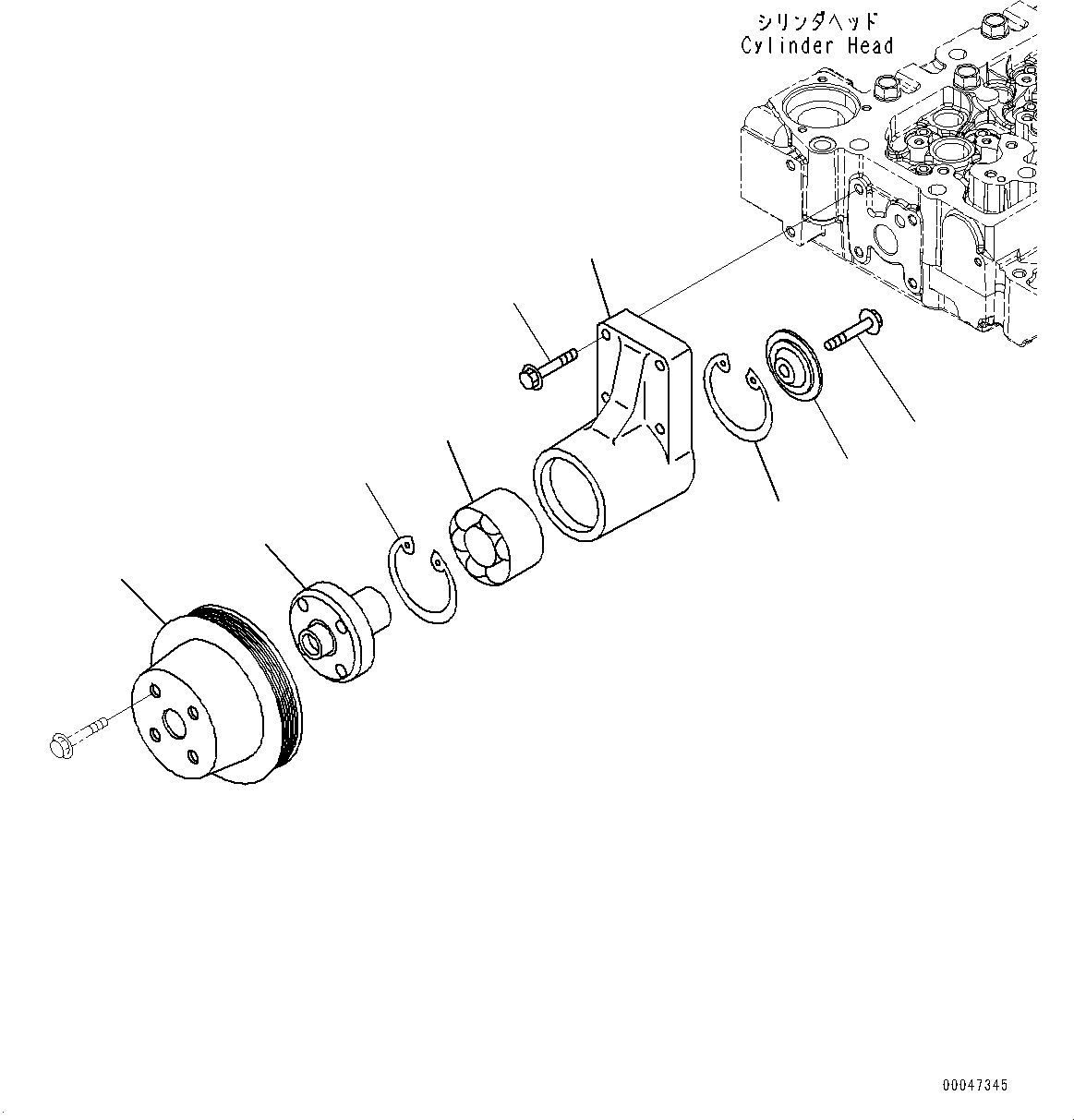 シリンダヘッド
Cylinder Head

00047345