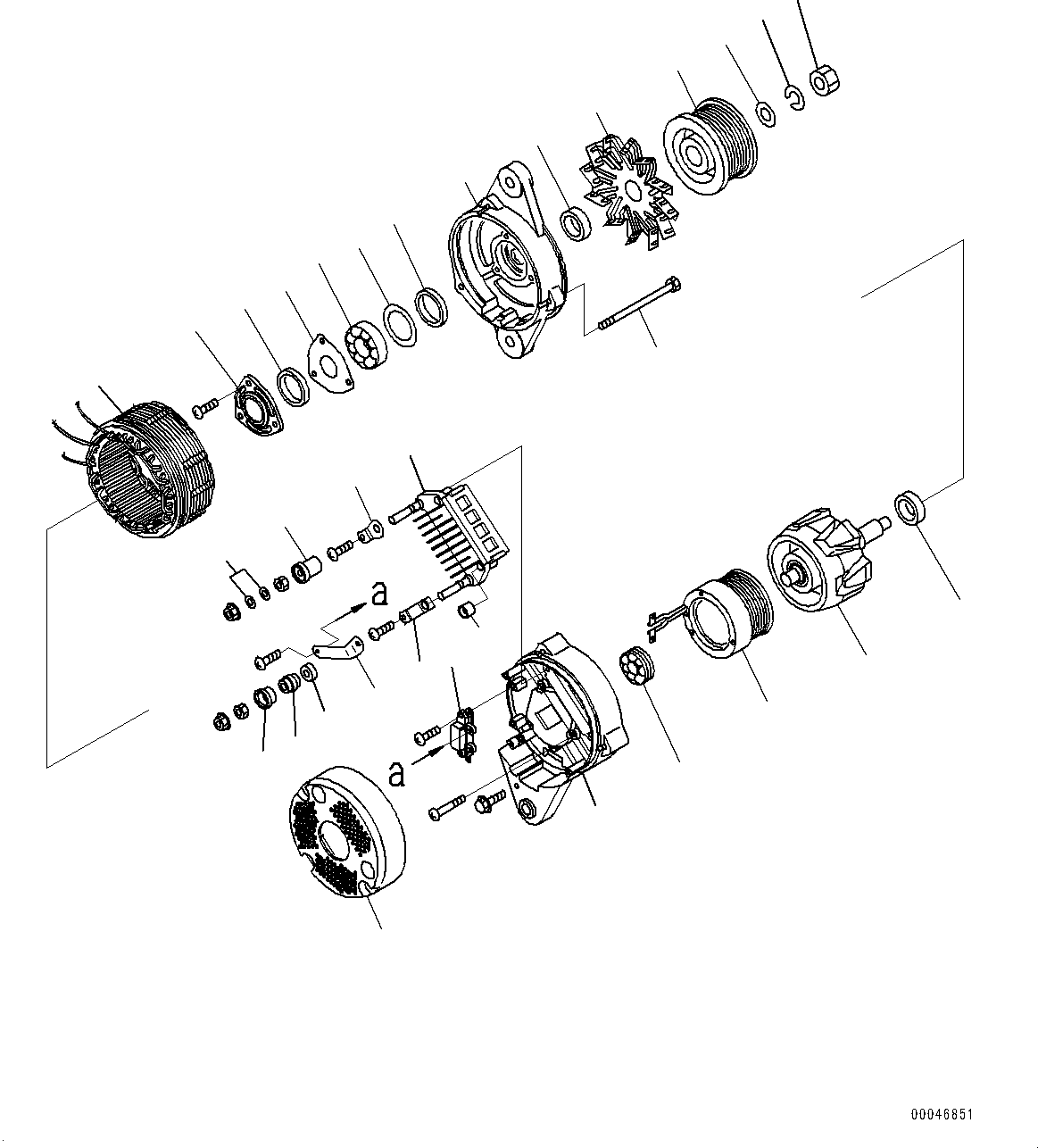 a

a

00046851