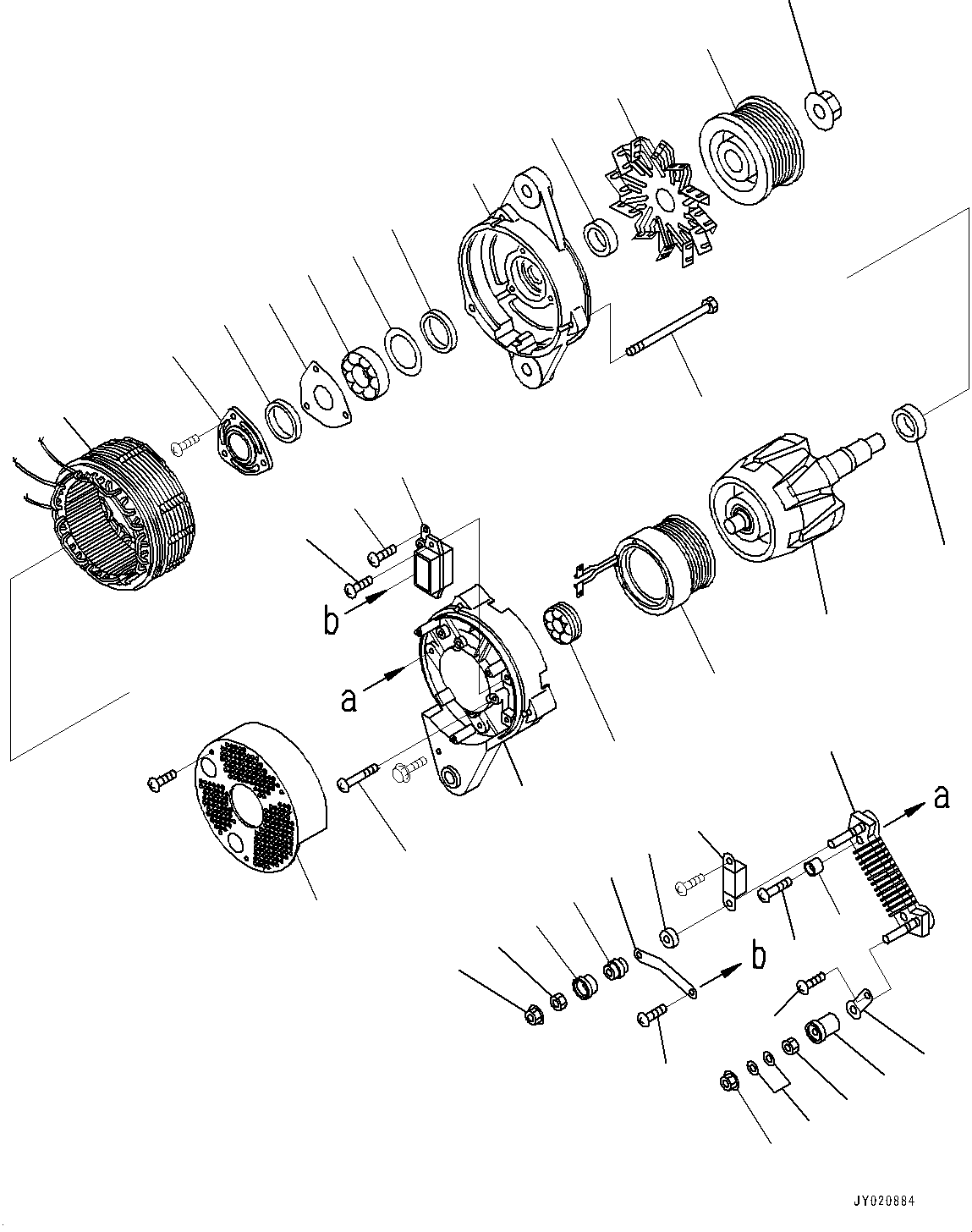 b
a
a
b
JY020884