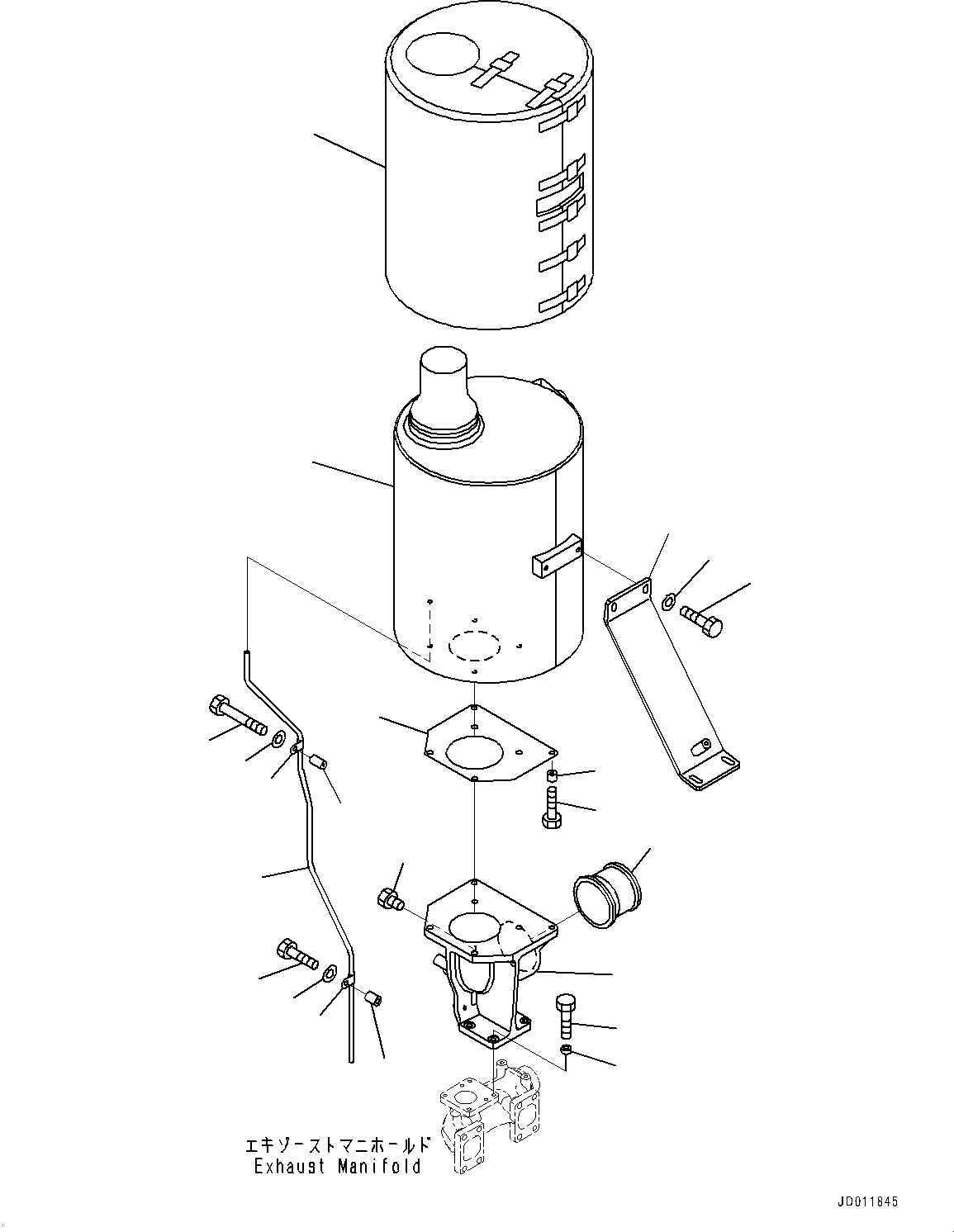 エキゾーストマニホールド
Exhaust Manifold

JD011845