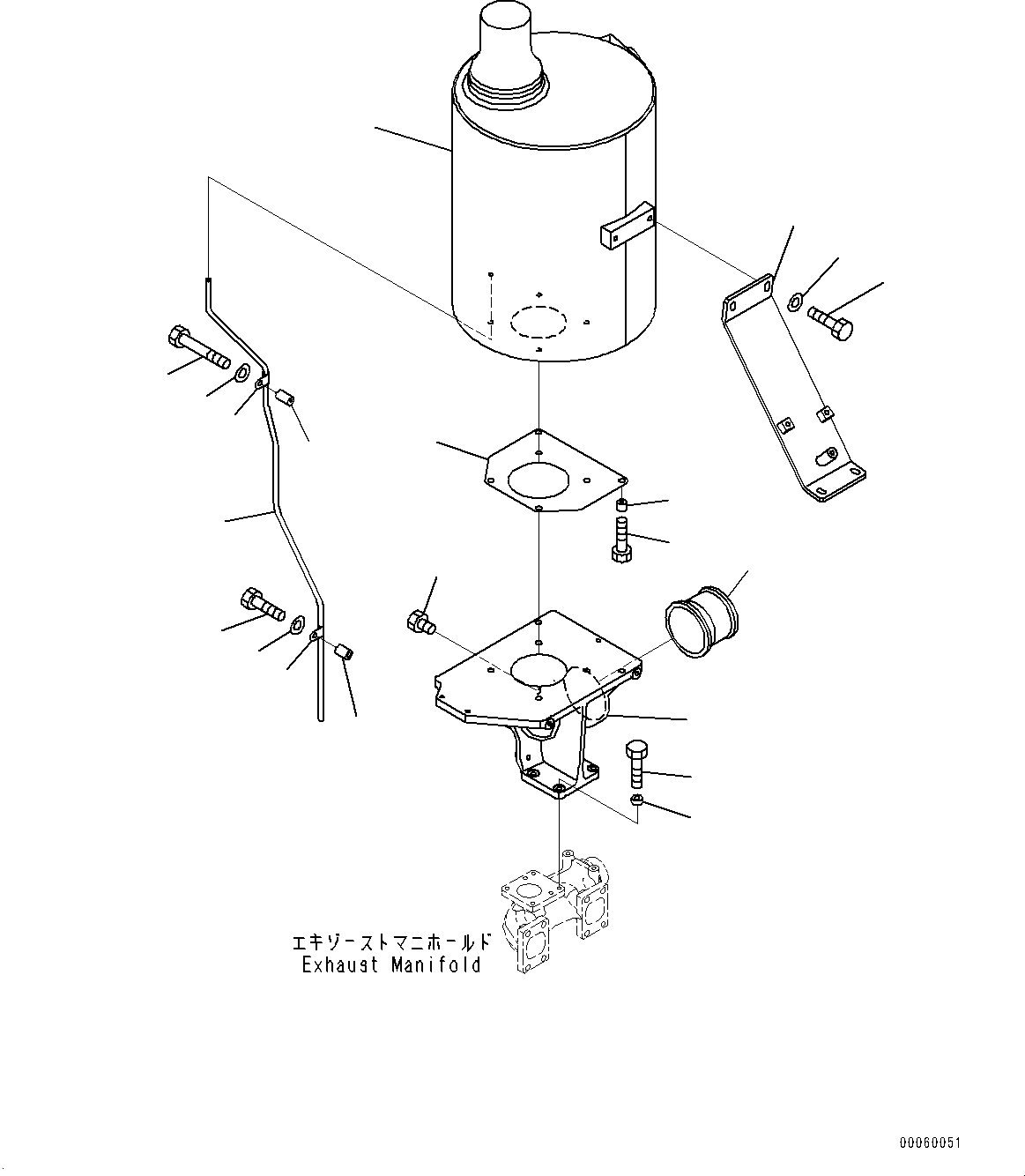 エキゾーストマニホールド
Exhaust Manifold

00060051