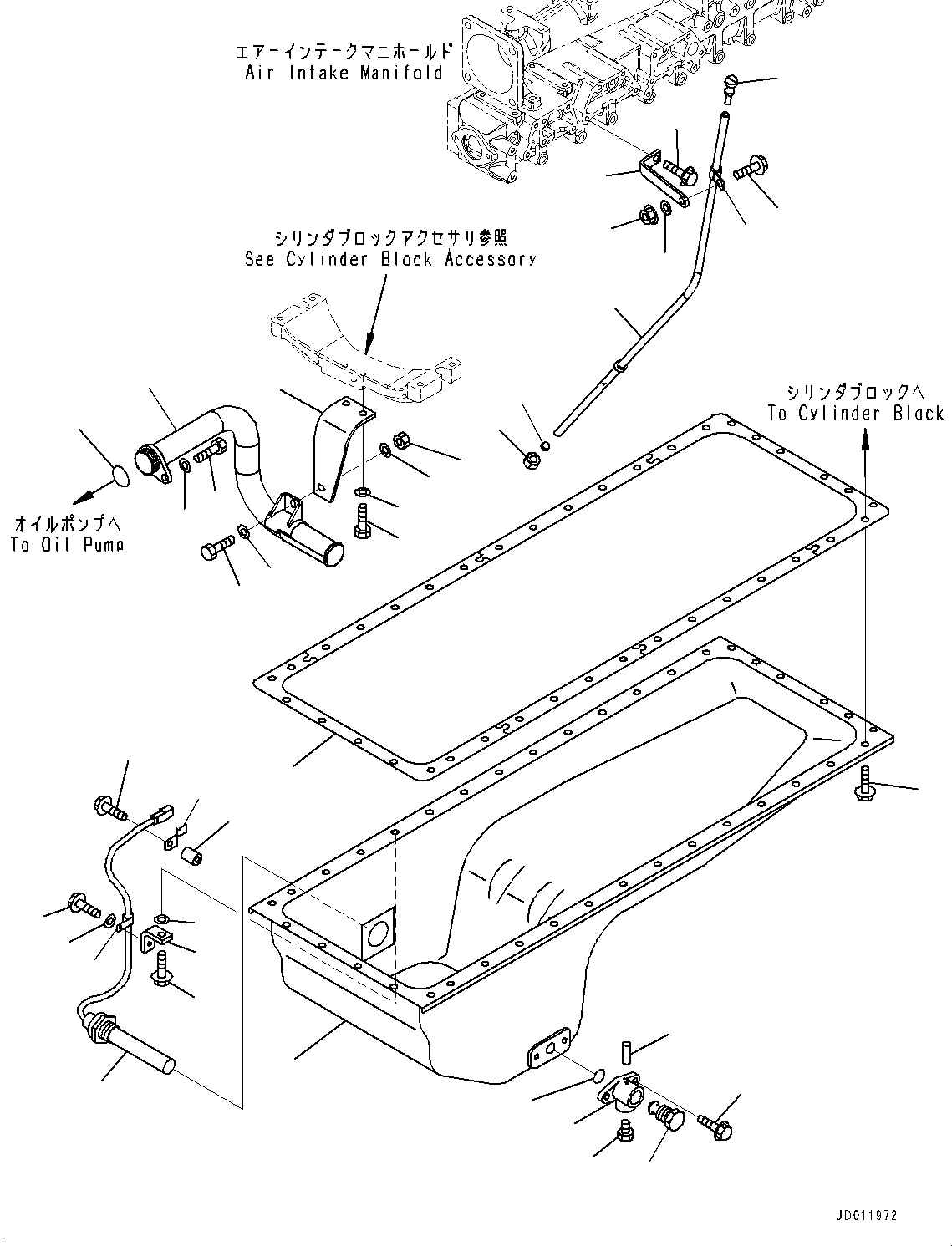 エアーインテークマニホールド
Air Intake Manifold

シリンダブロックアクセサリ参照
See Cylinder Block Accessory

シリンダブロックへ
To Cylinder Block

オイルポンプへ
To Oil Pump

JD011972