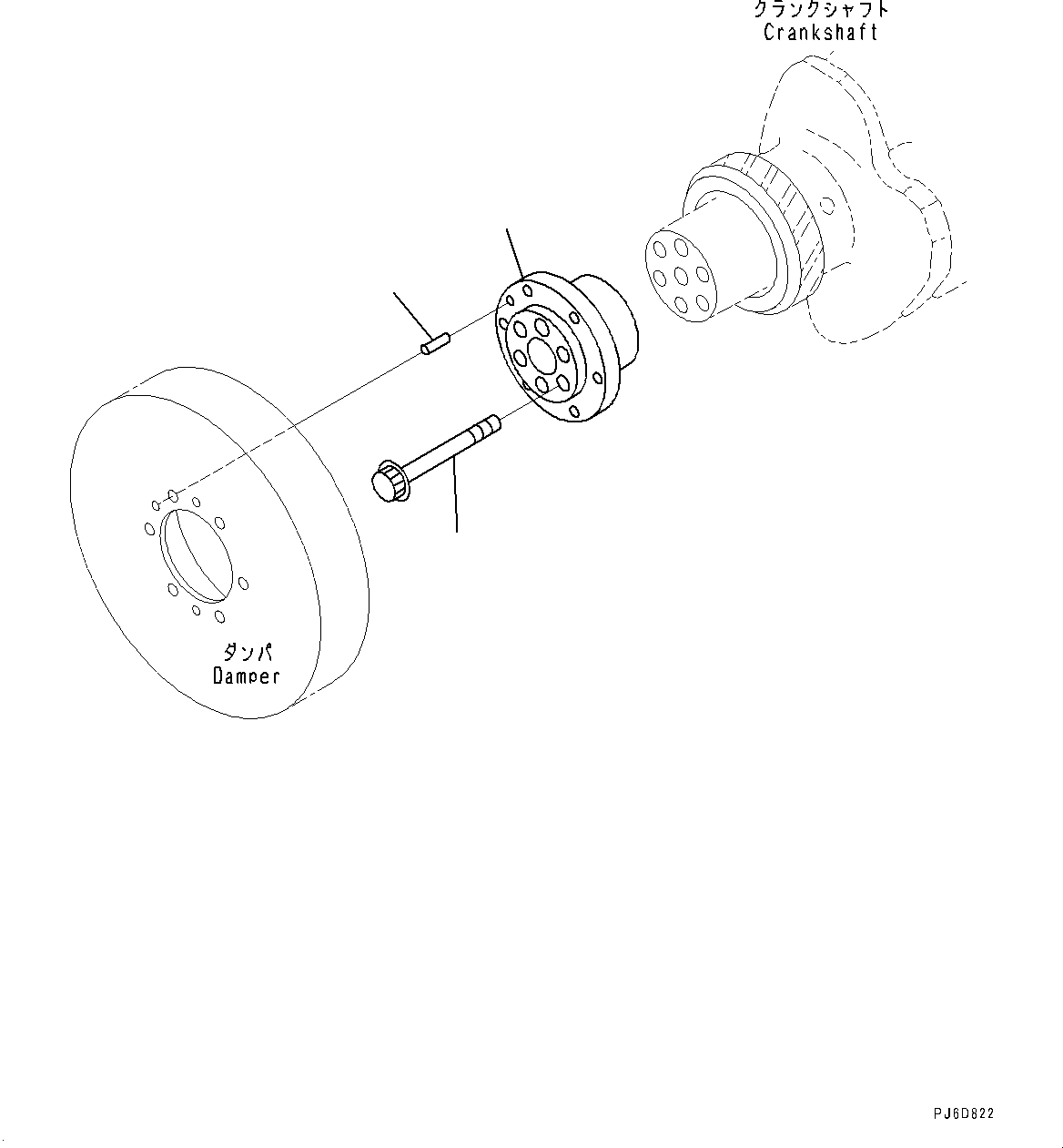 クランクシャフト
Crankshaft

ダンパ
Damper

PJ6D822