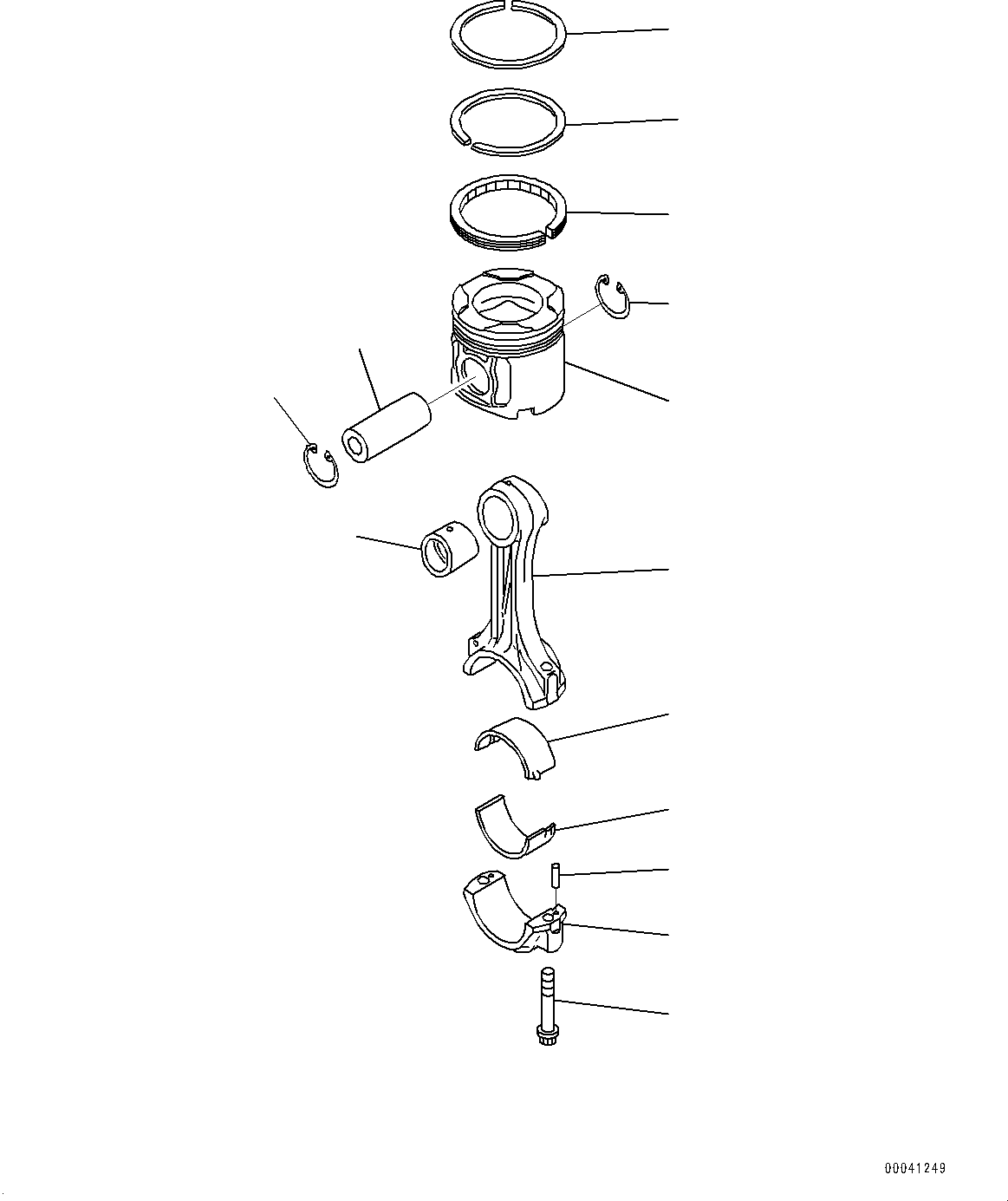 00041249