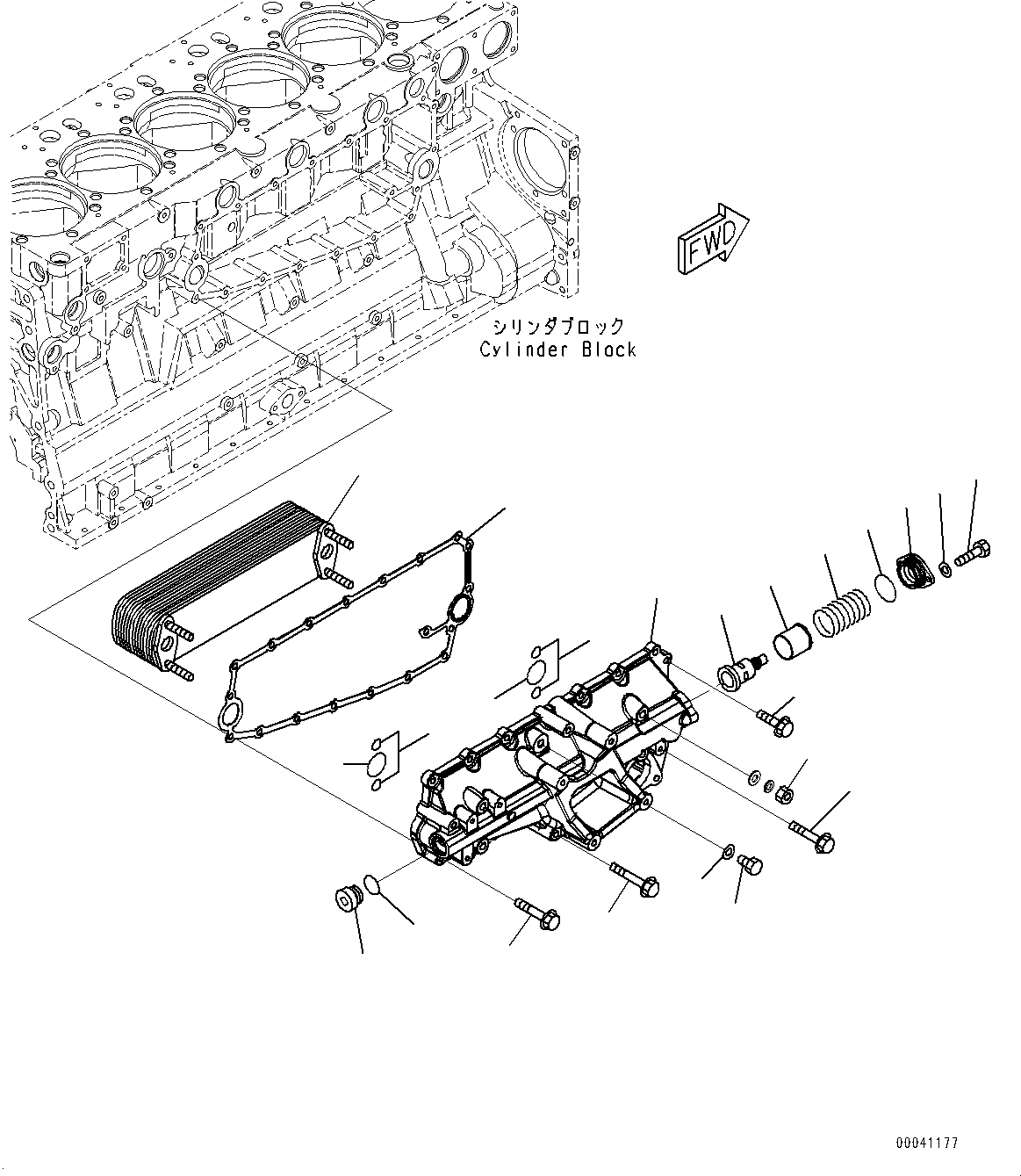 FWD

シリンダブロック
Cylinder Block

00041177