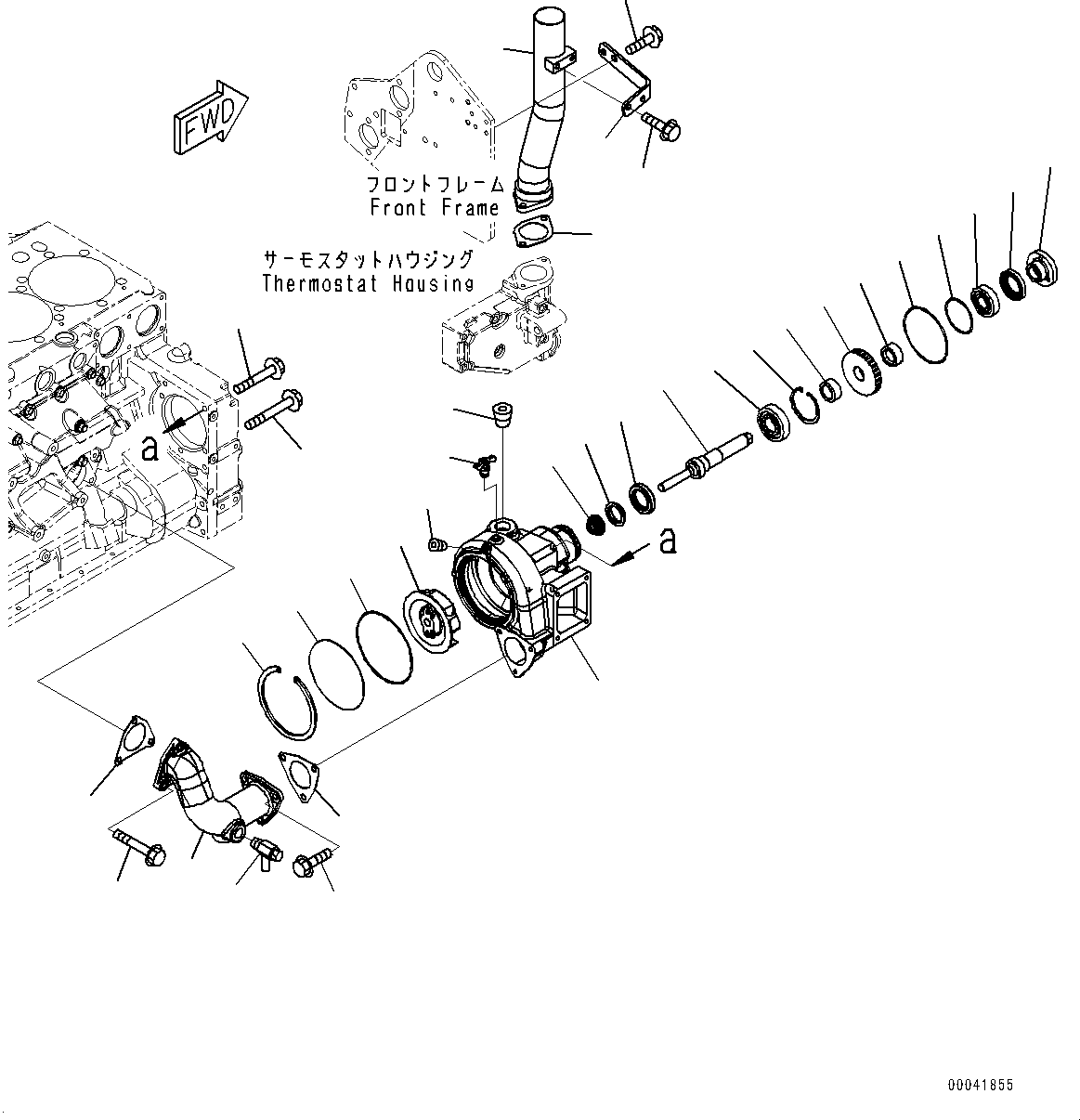 FWD

フロントフレーム
Front Frame

サーモスタットハウジング
Thermostat Housing

a

a

00041855