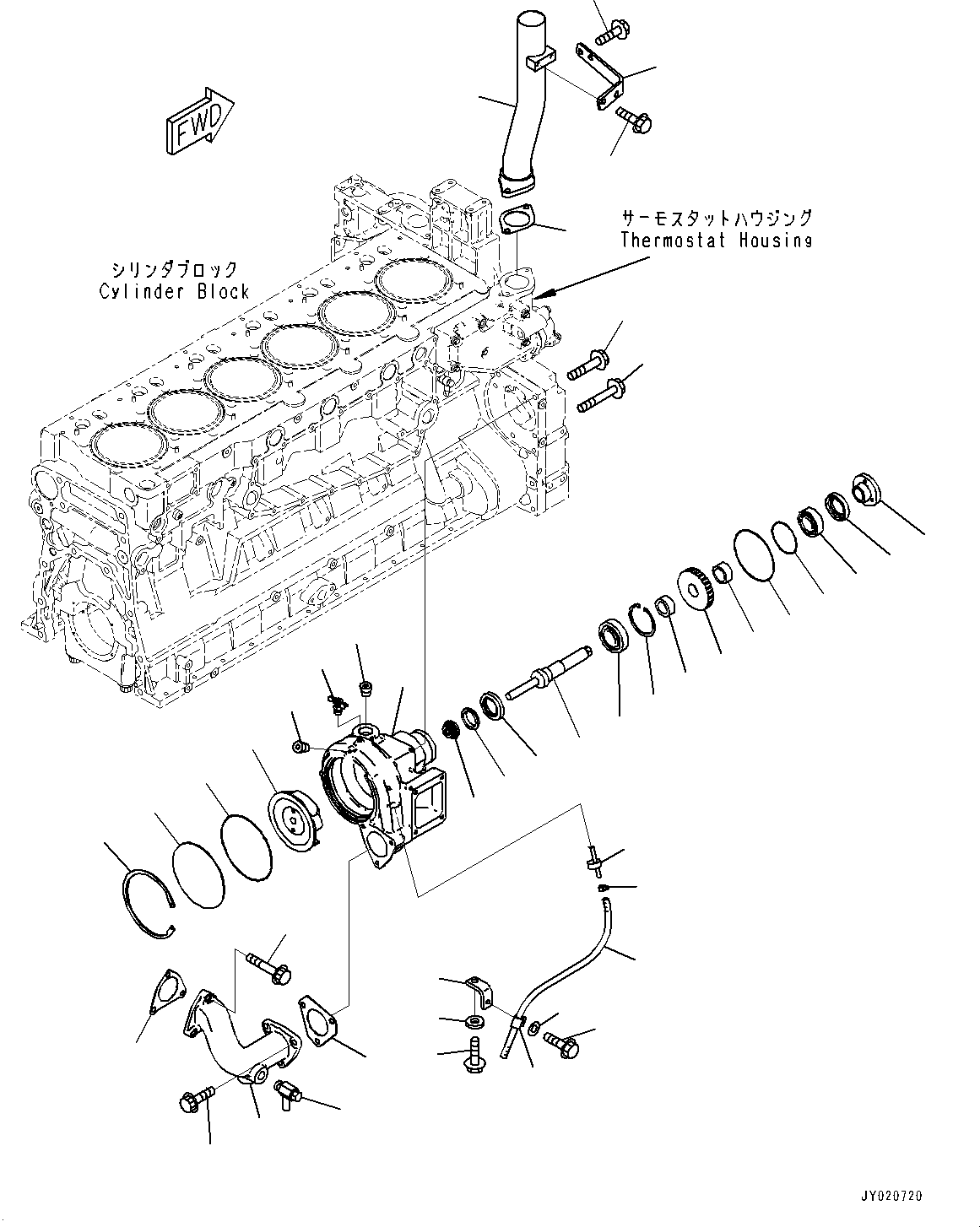 FWD

サーモスタットハウジング
Thermostat Housing

シリンダブロック
Cylinder Block

JY020720