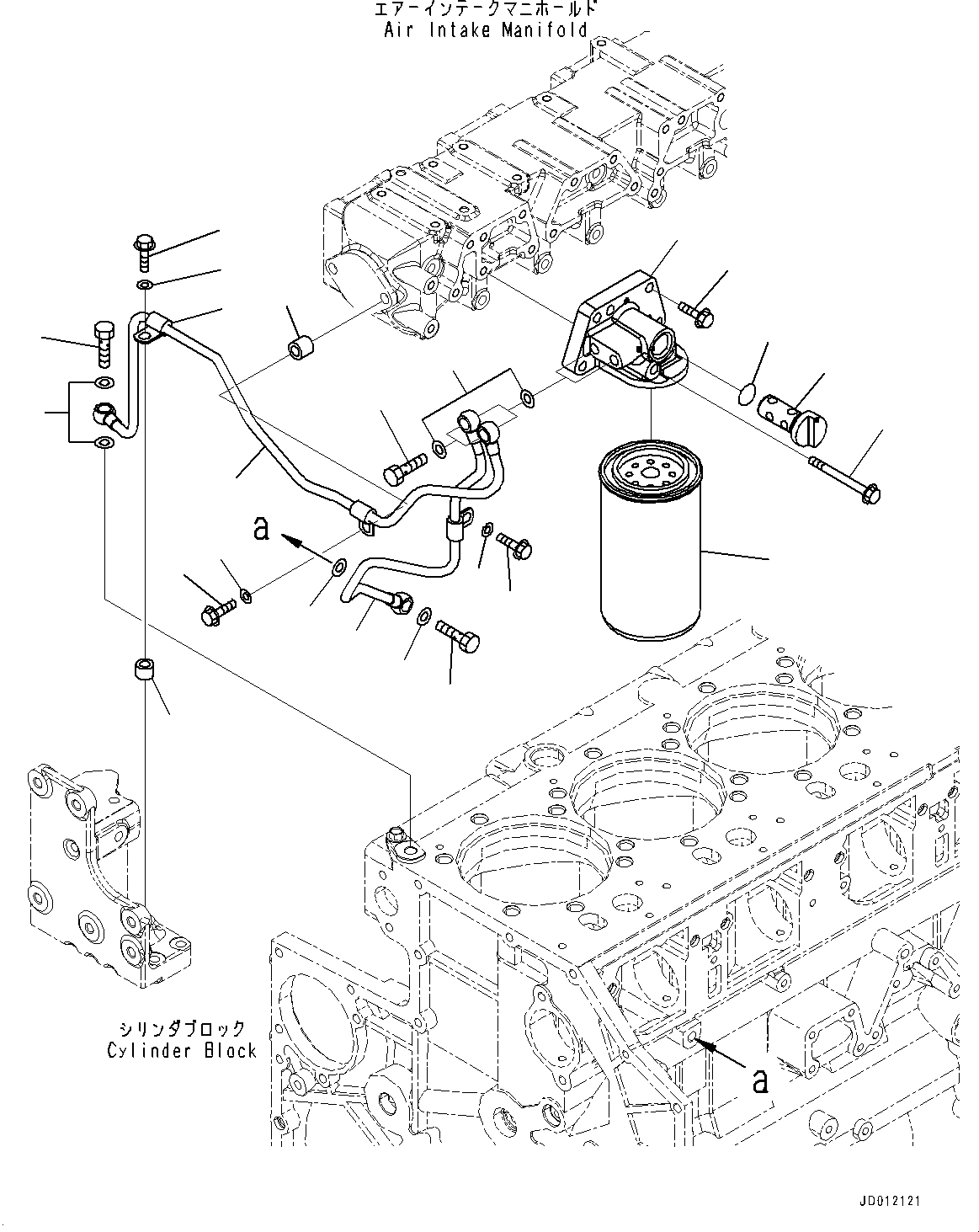 エアーインテークマニホールド
Air Intake Manifold

a

シリンダブロック
Cylinder Block

a

JD012121