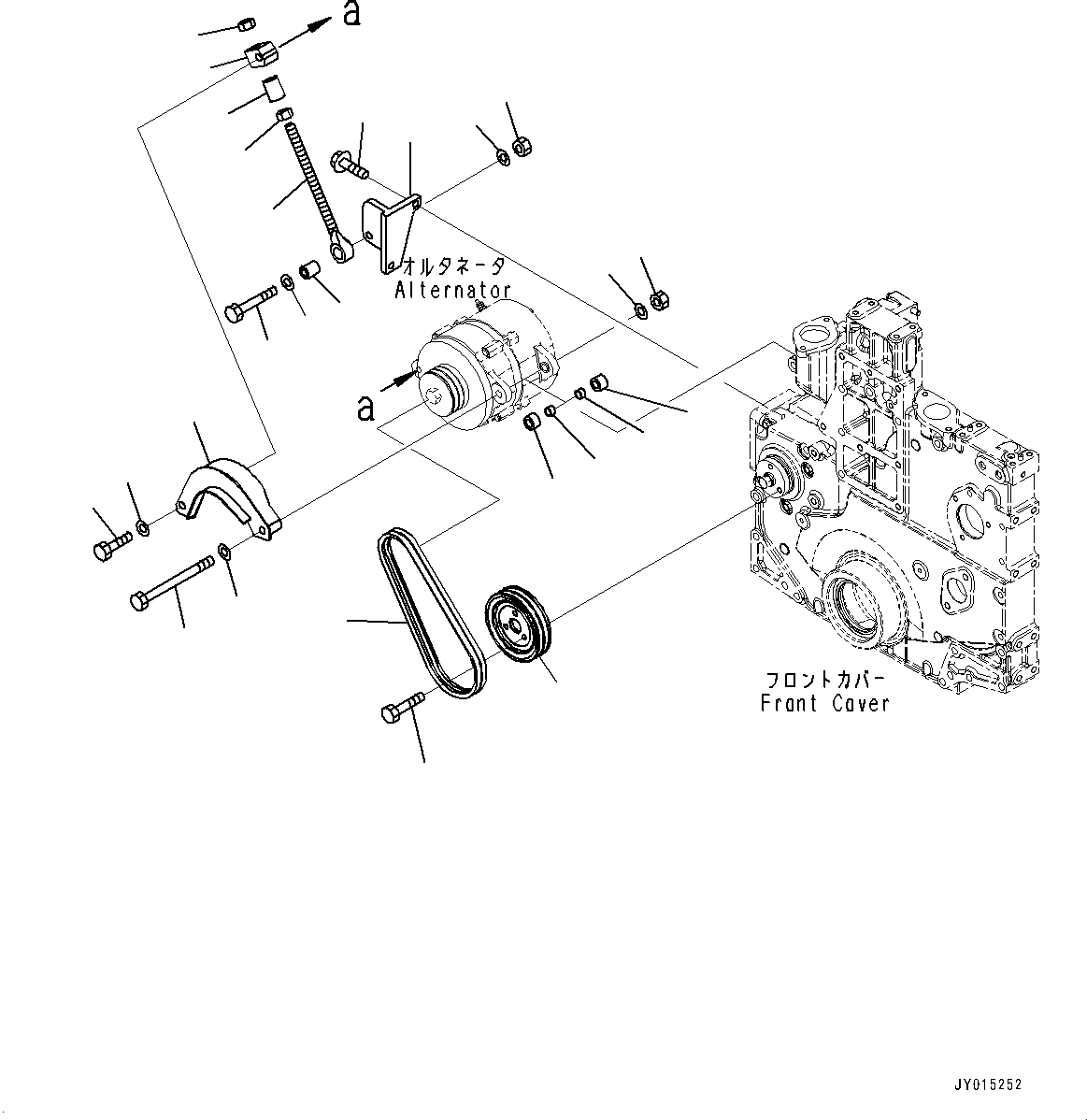 a

オルタネータ
Alternator

a

フロントカバー
Front Cover

JY015252