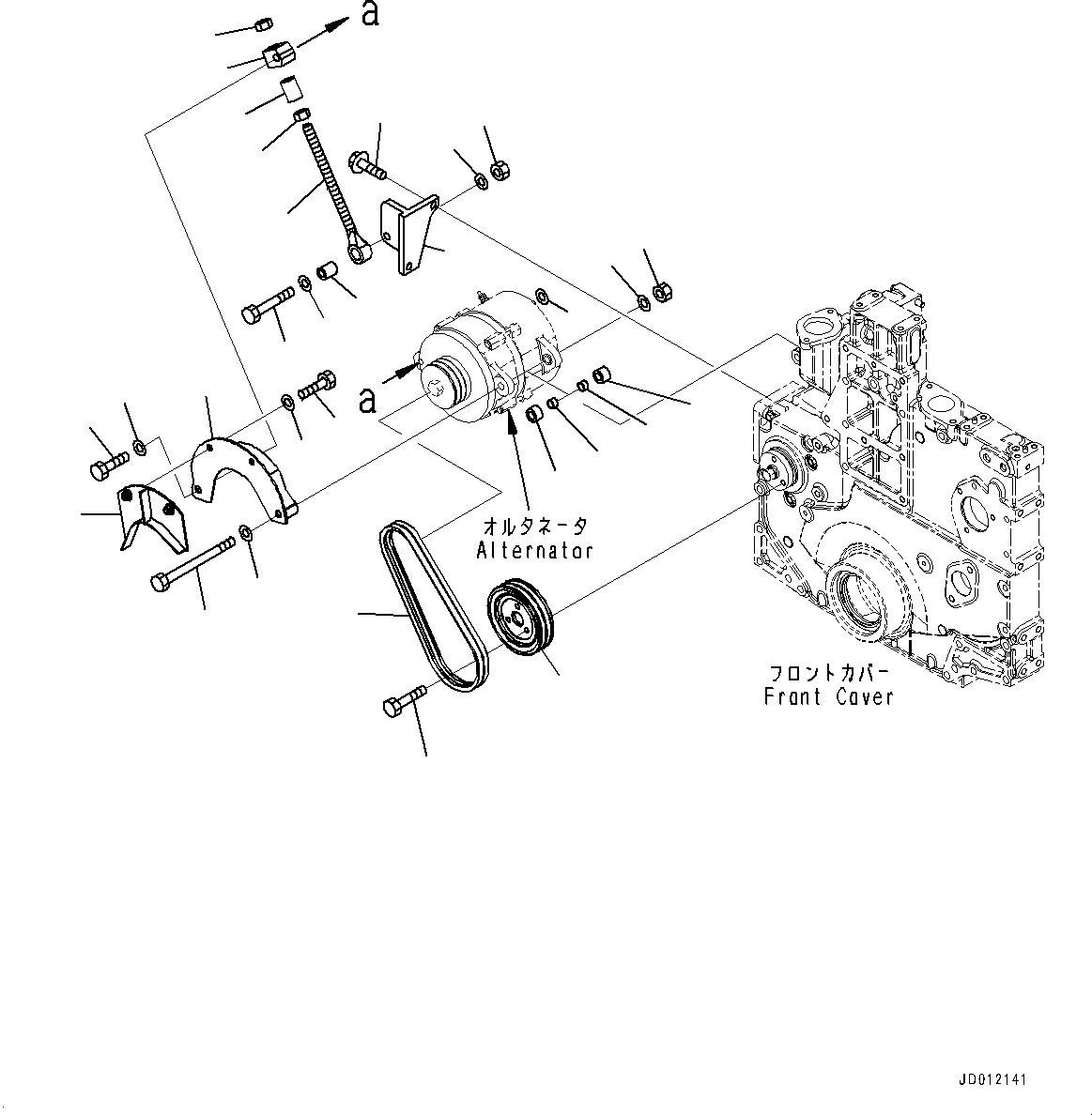 a

a

オルタネータ
Alternator

フロントカバー
Front Caver

JD012141