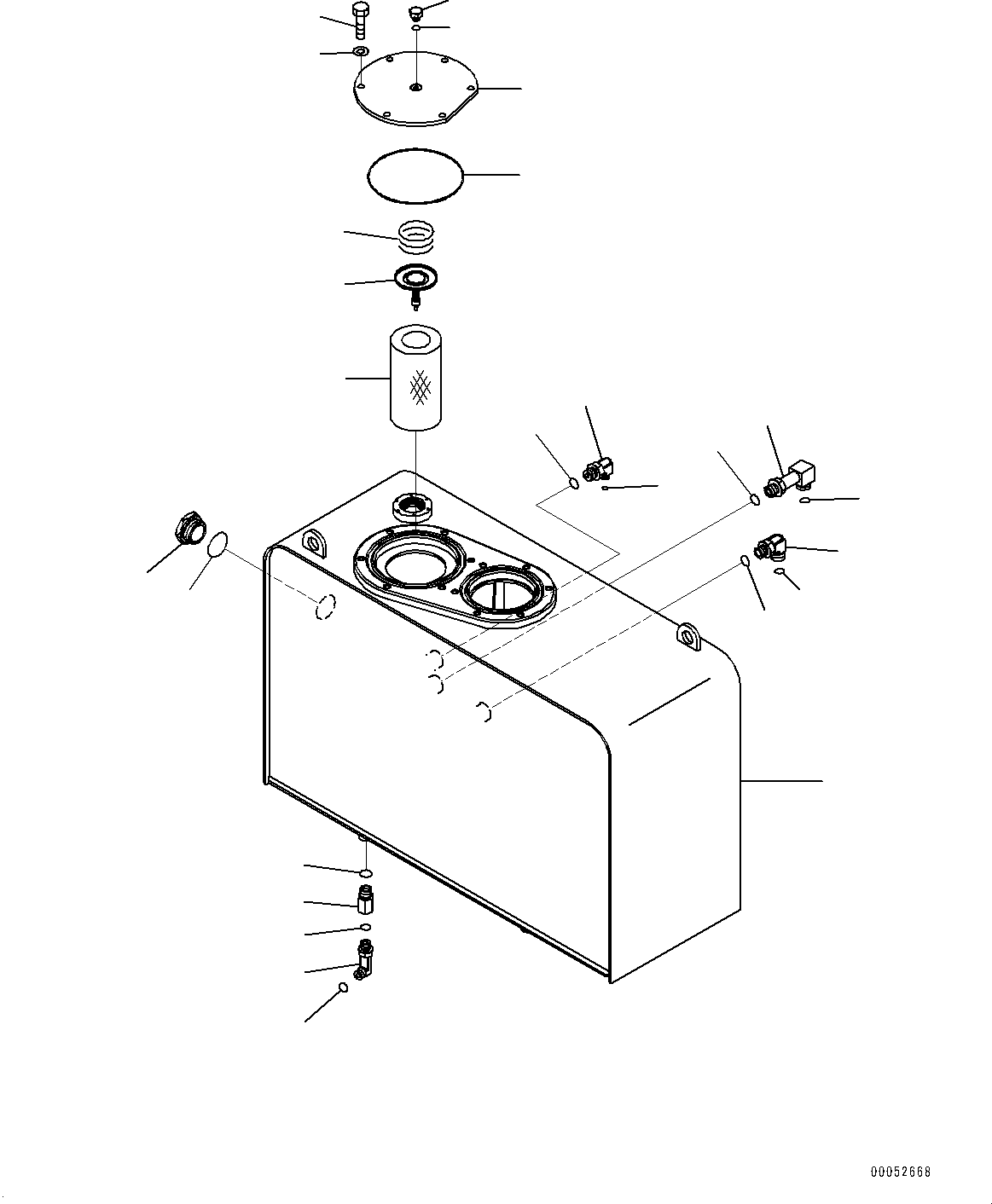 00052668