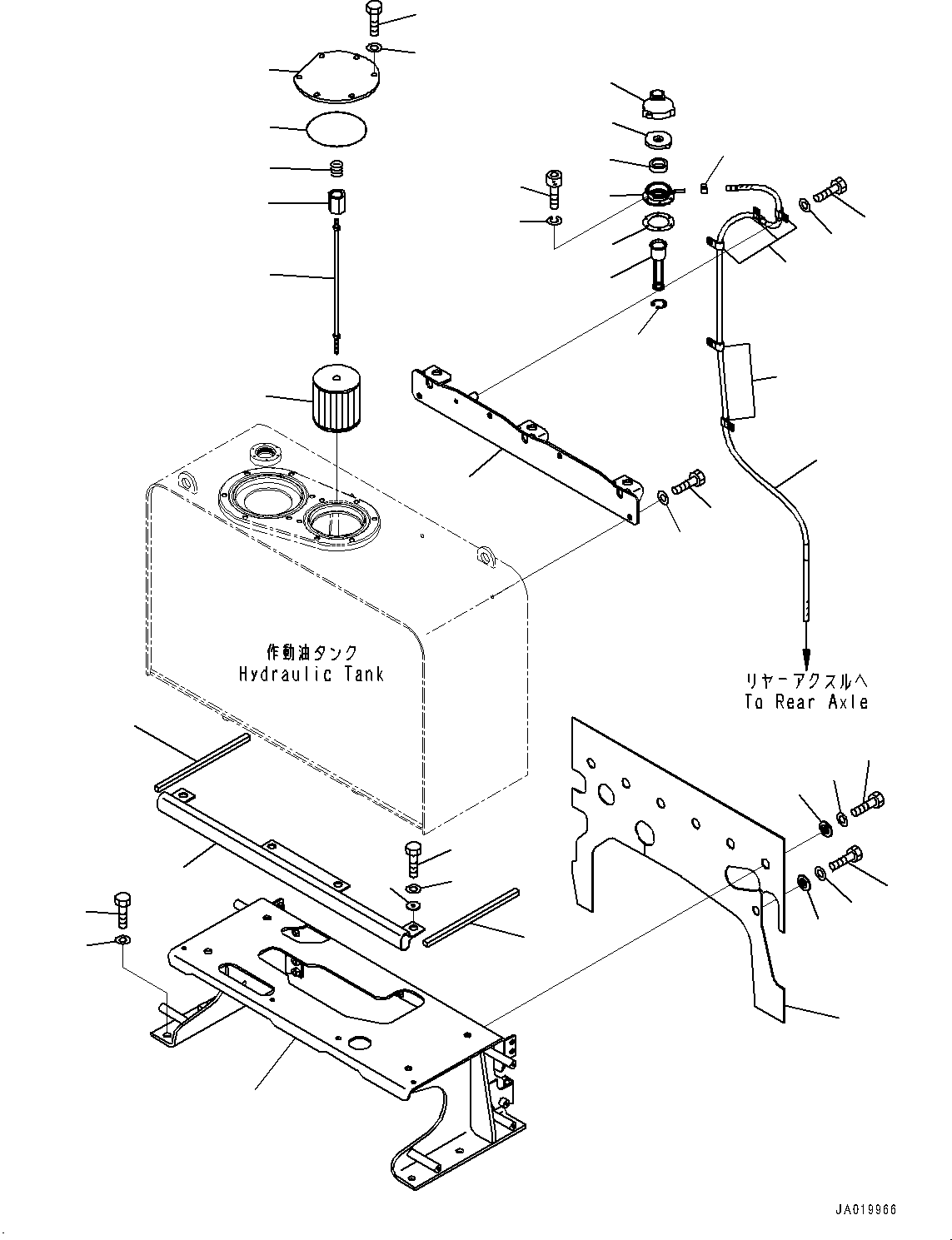 作動油タンク
Hydraulic Tank

リヤーアクスルへ
To Rear Axle

JA019966