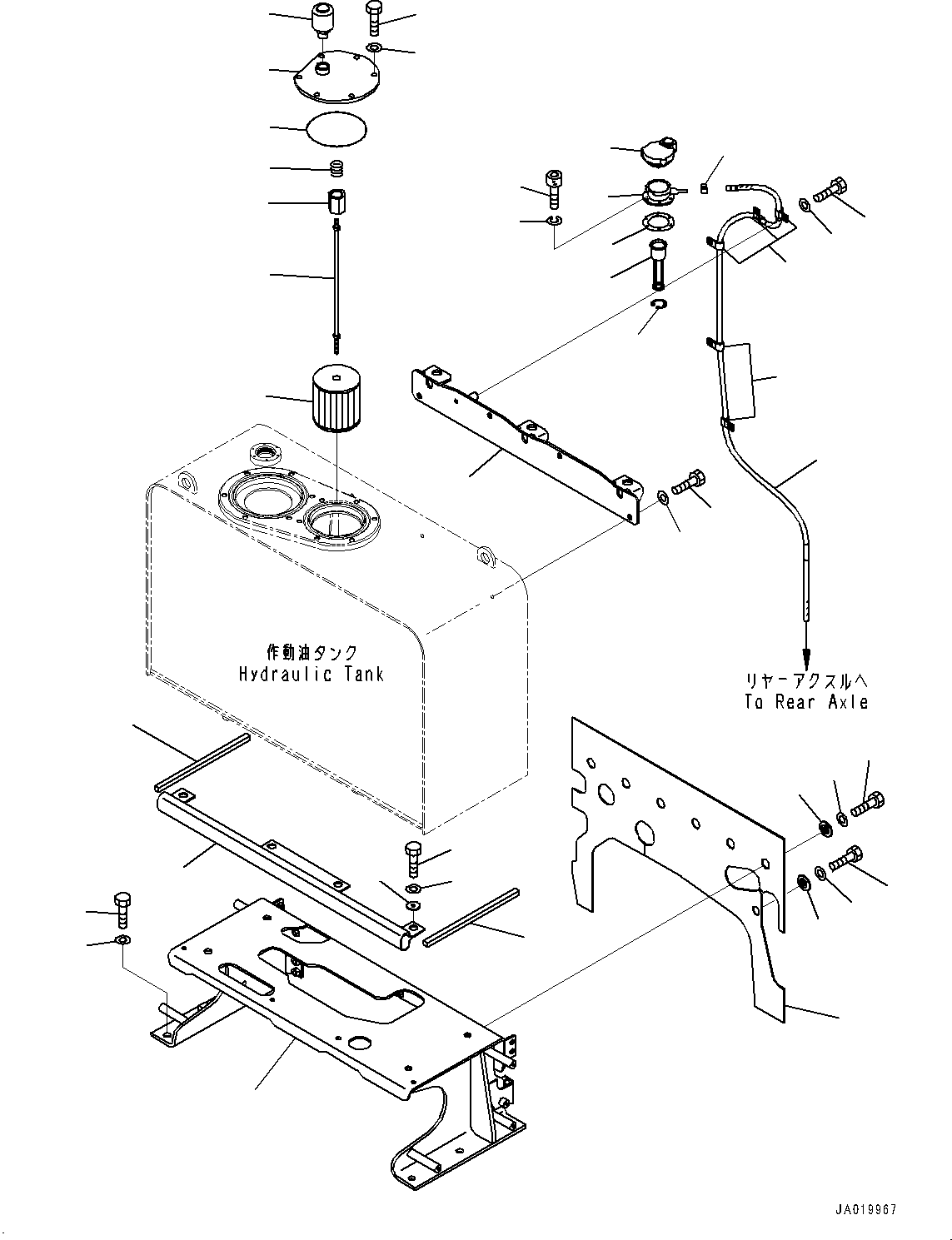 作動油タンク
Hydraulic Tank

リヤーアクスルへ
To Rear Axle

JA019967