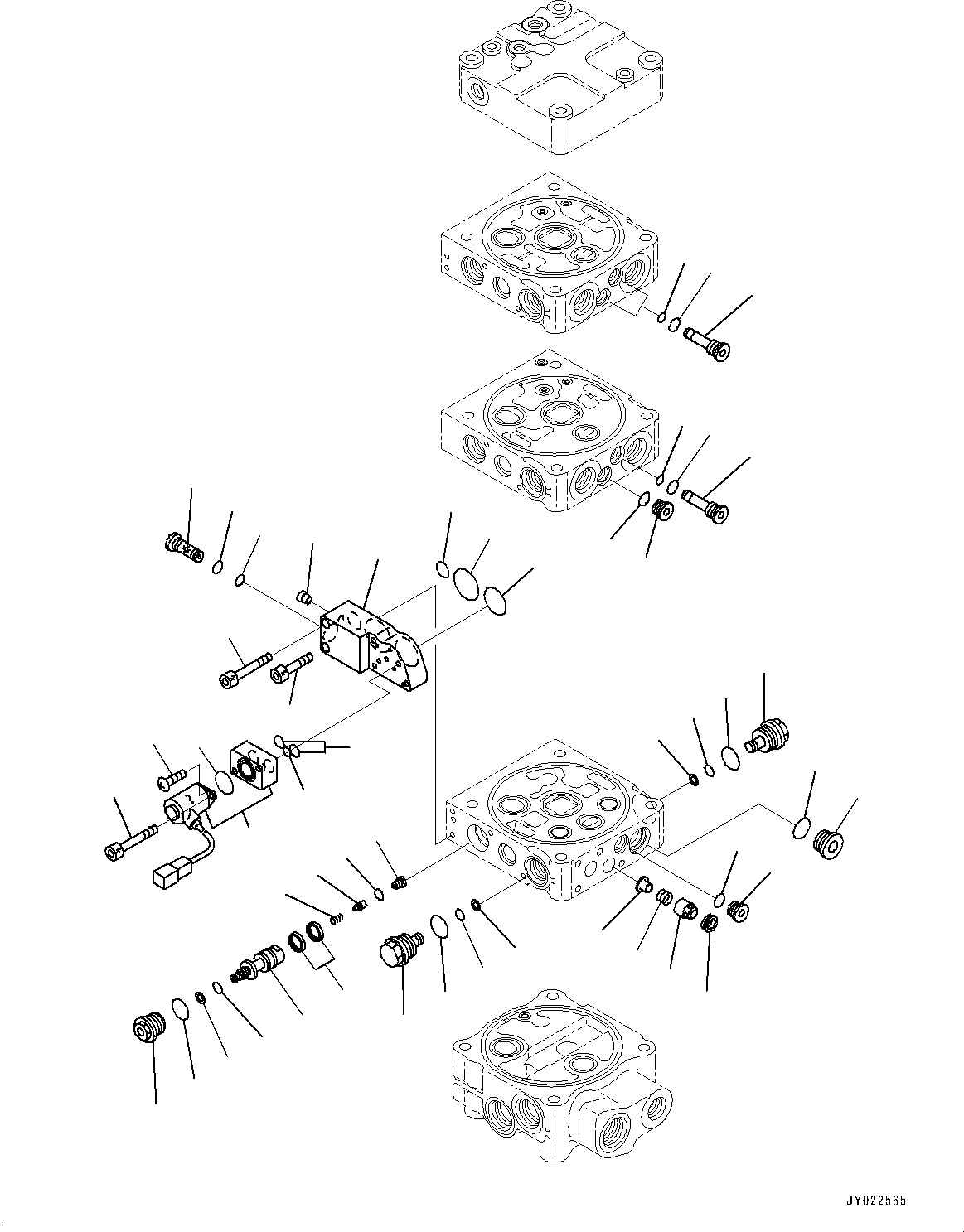 JY022565