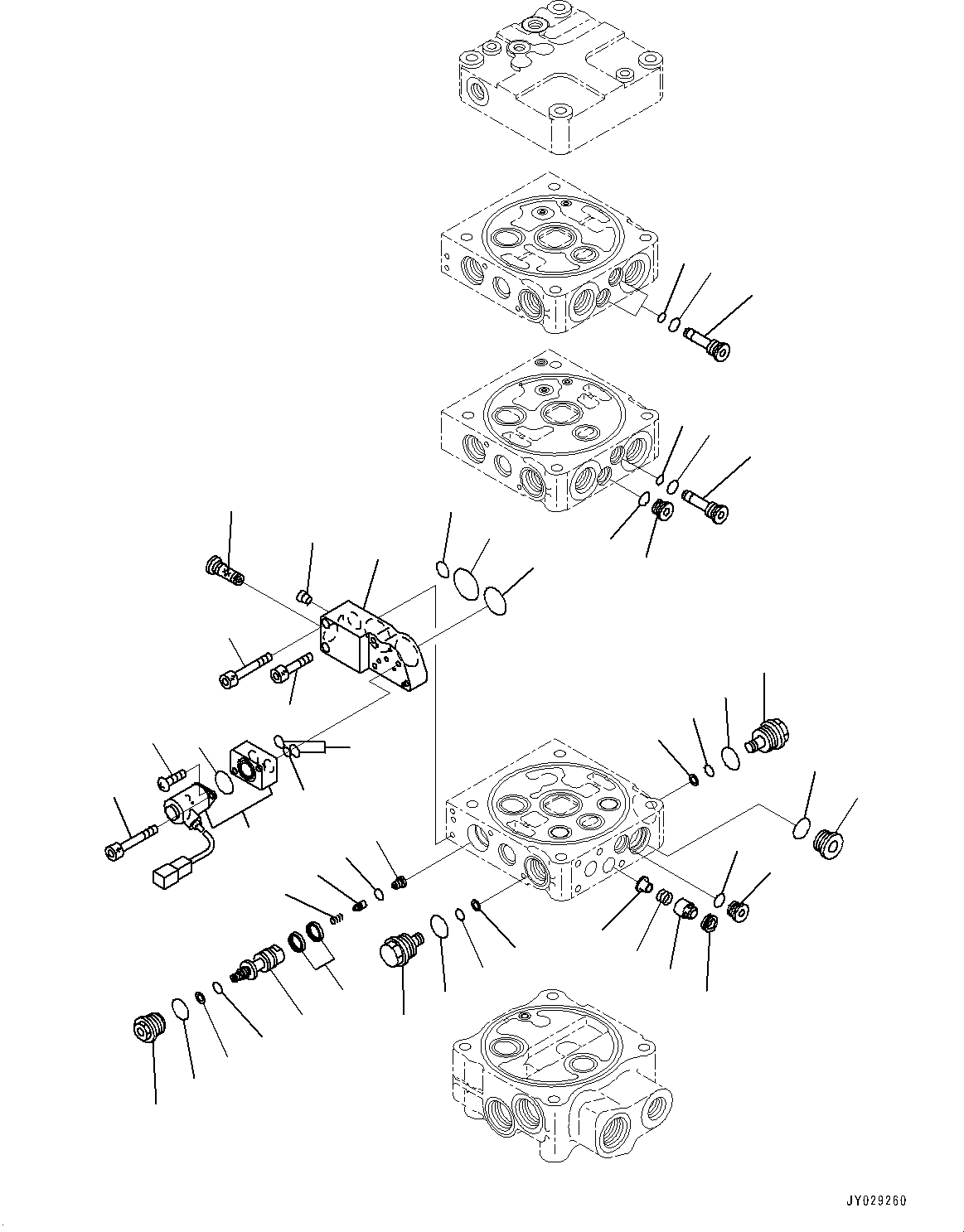 JY029260