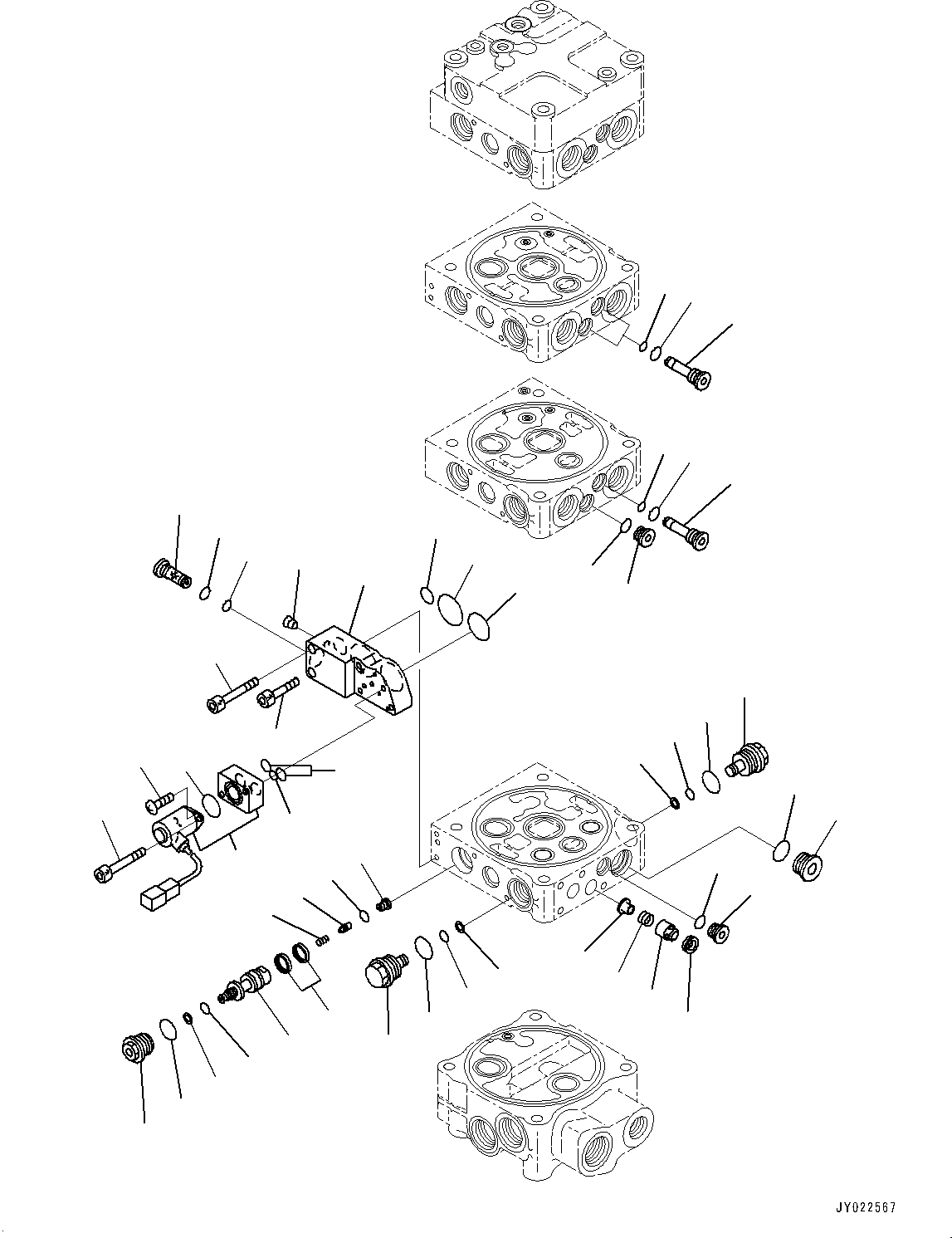 JY022567