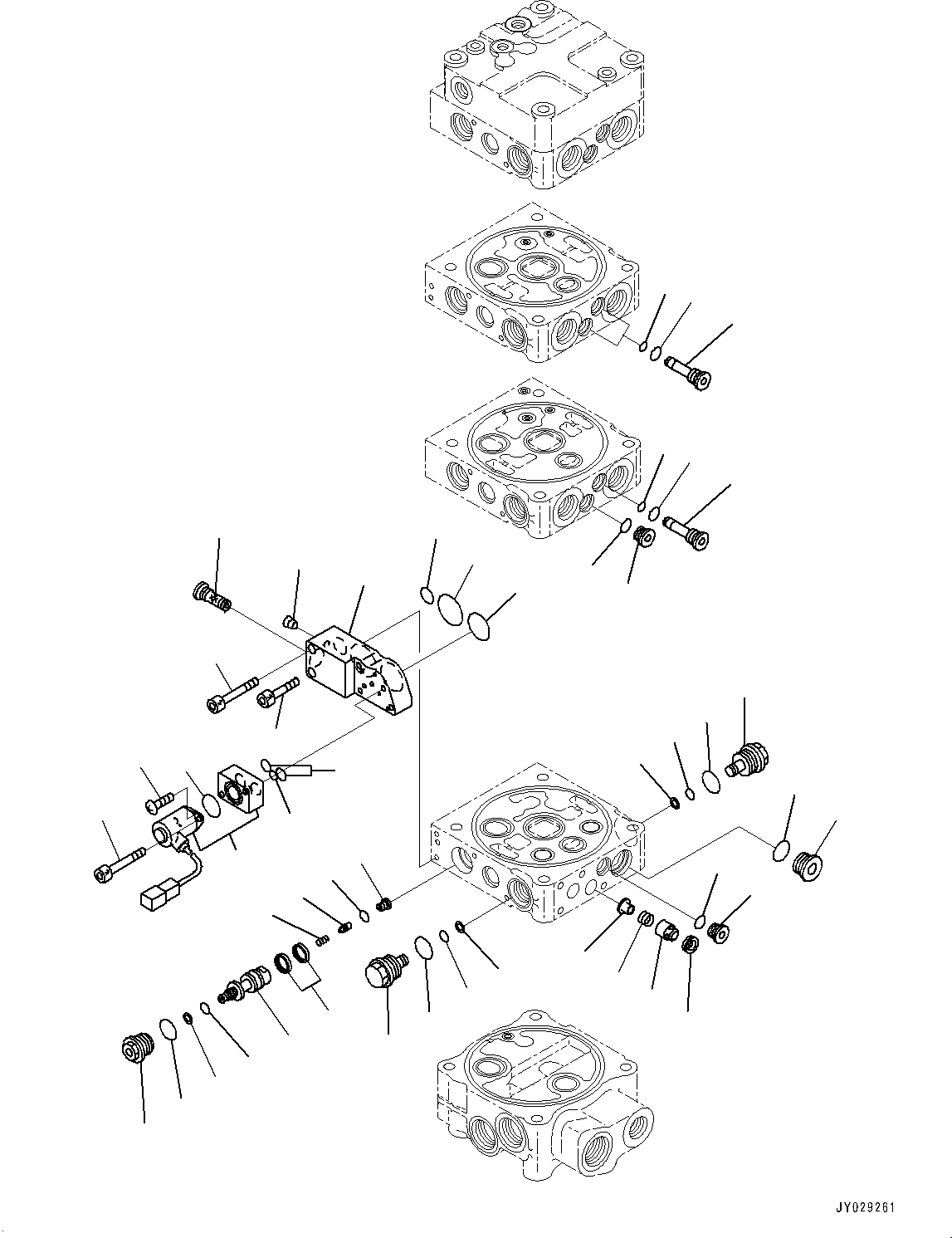 JY029261