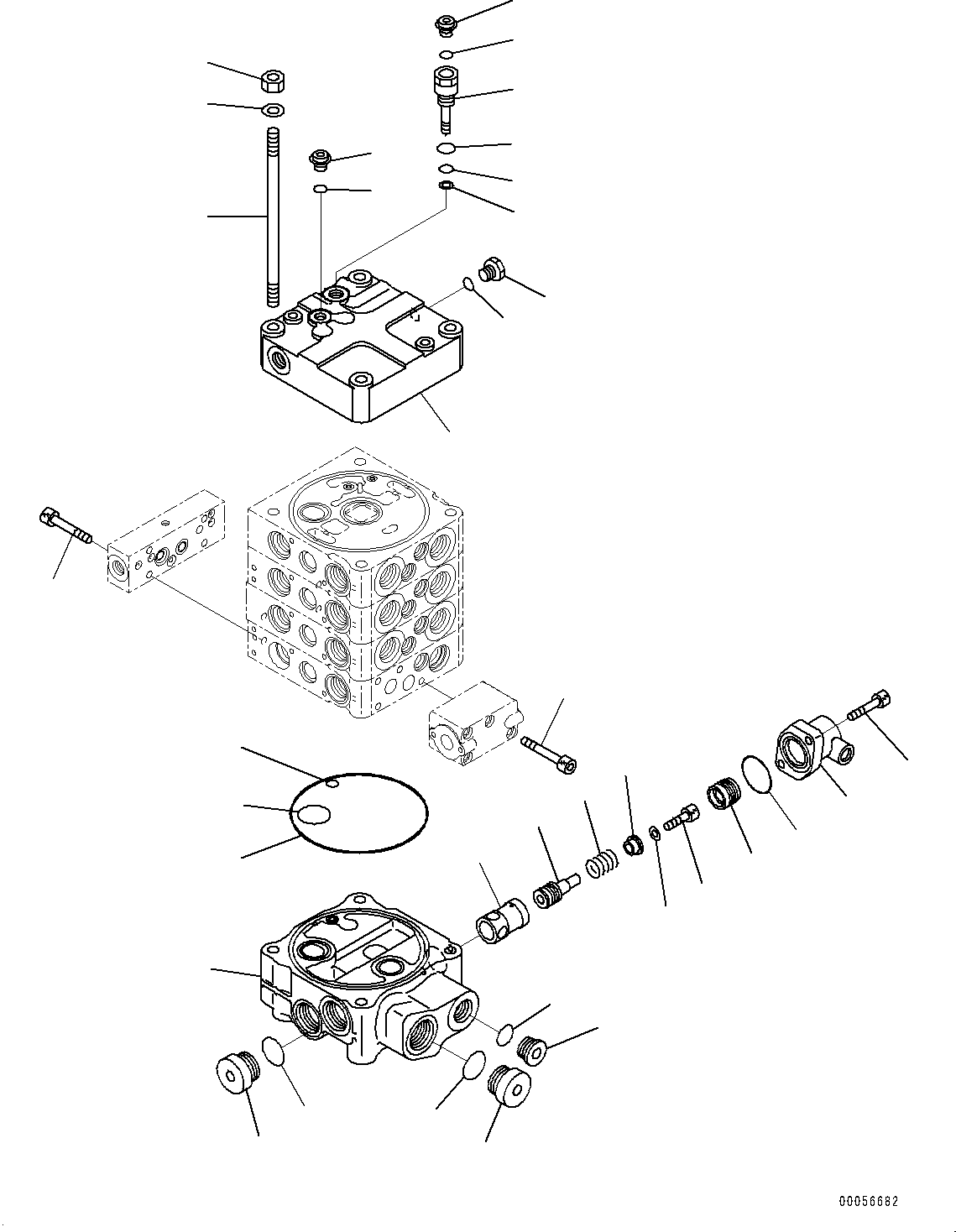 00056682