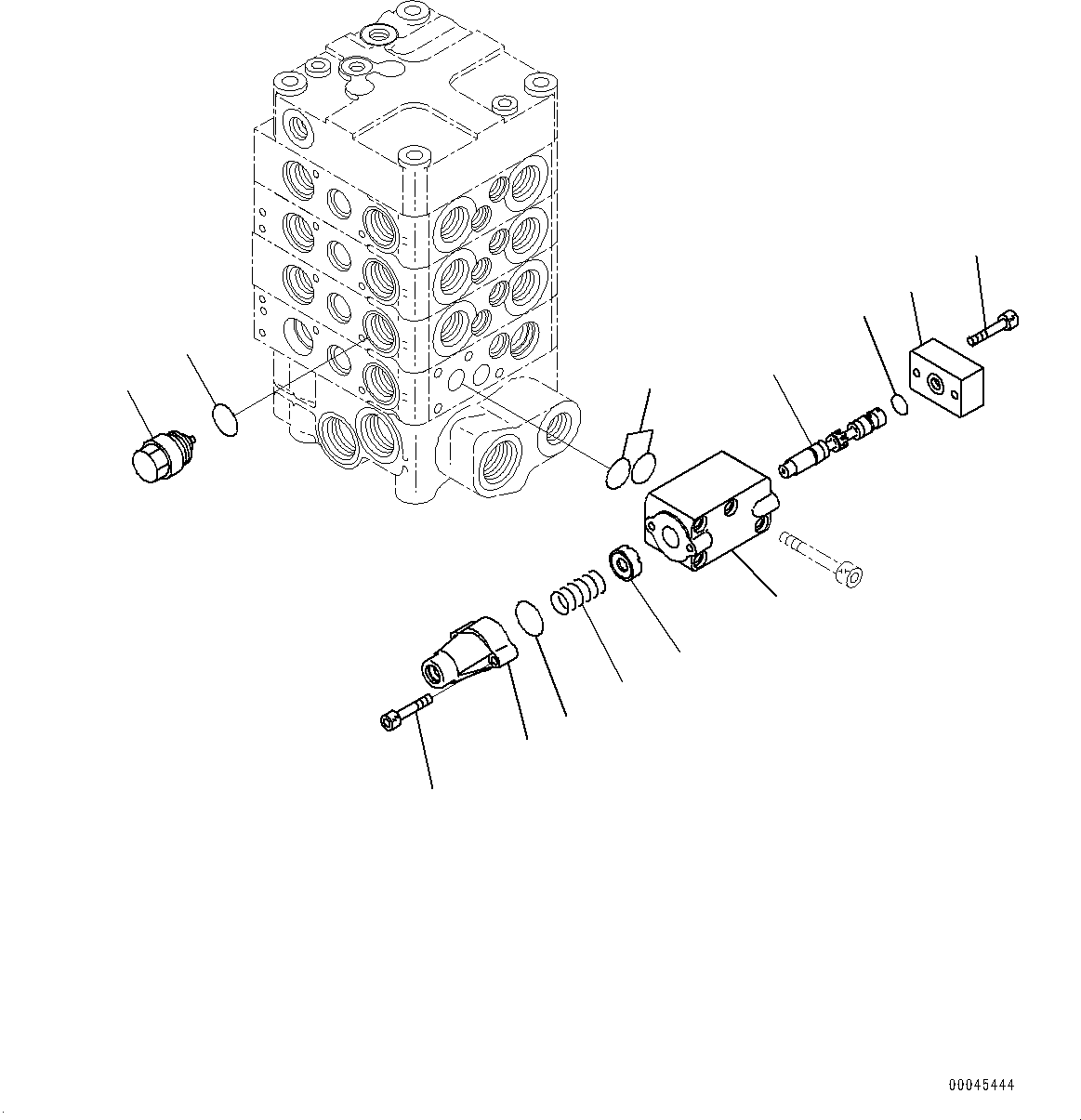 00045444