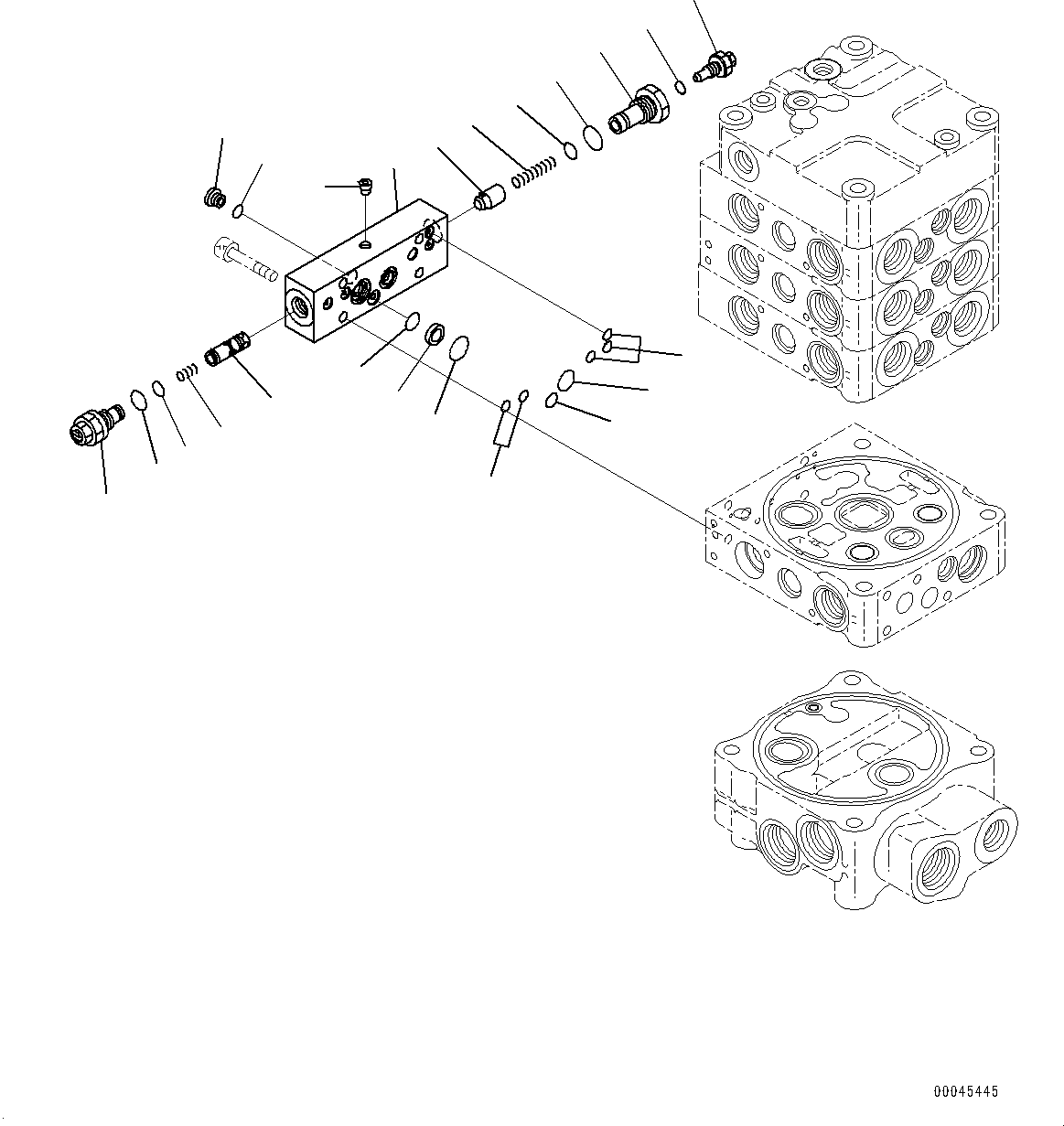 00045445