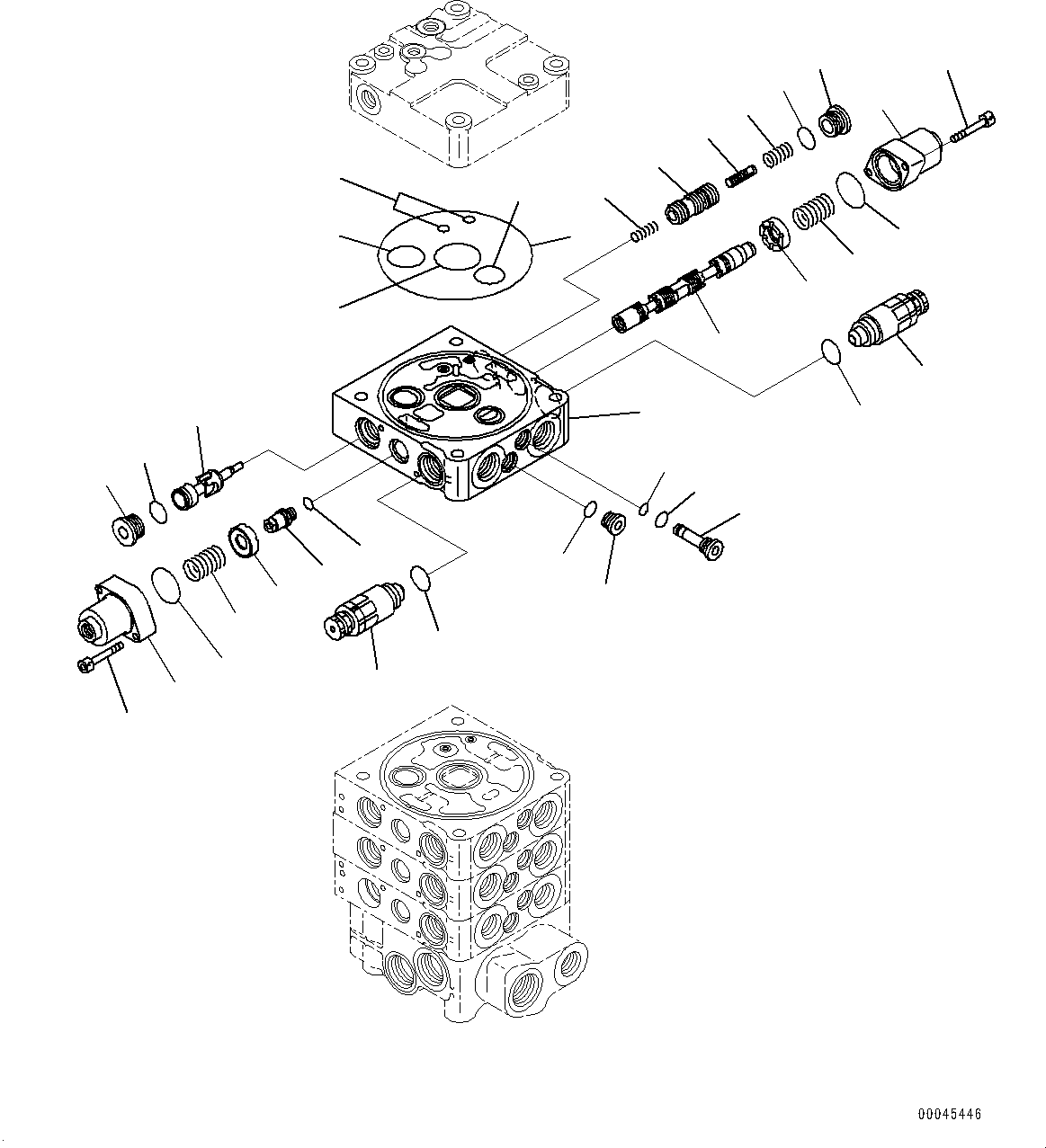 00045446