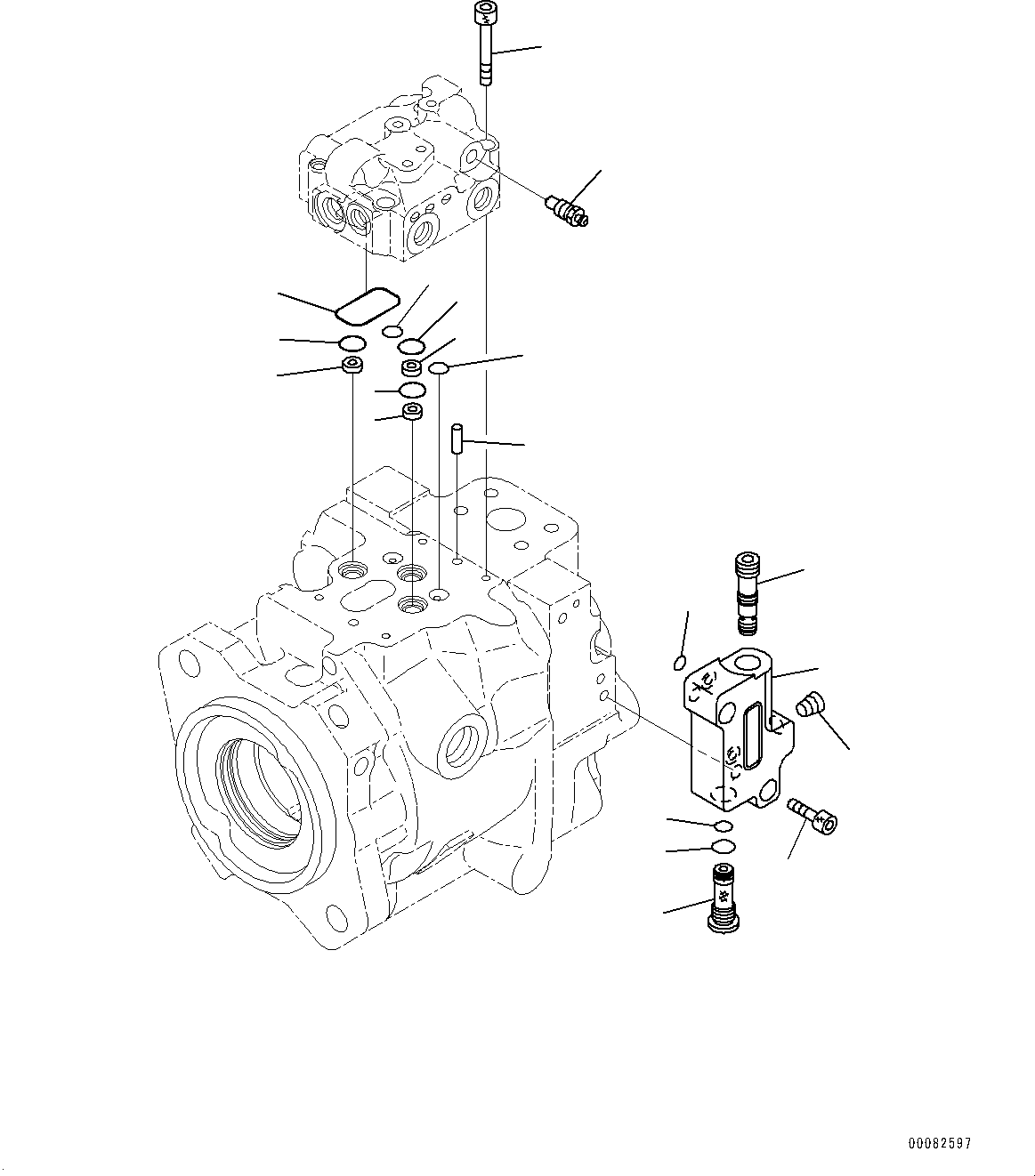 00082597