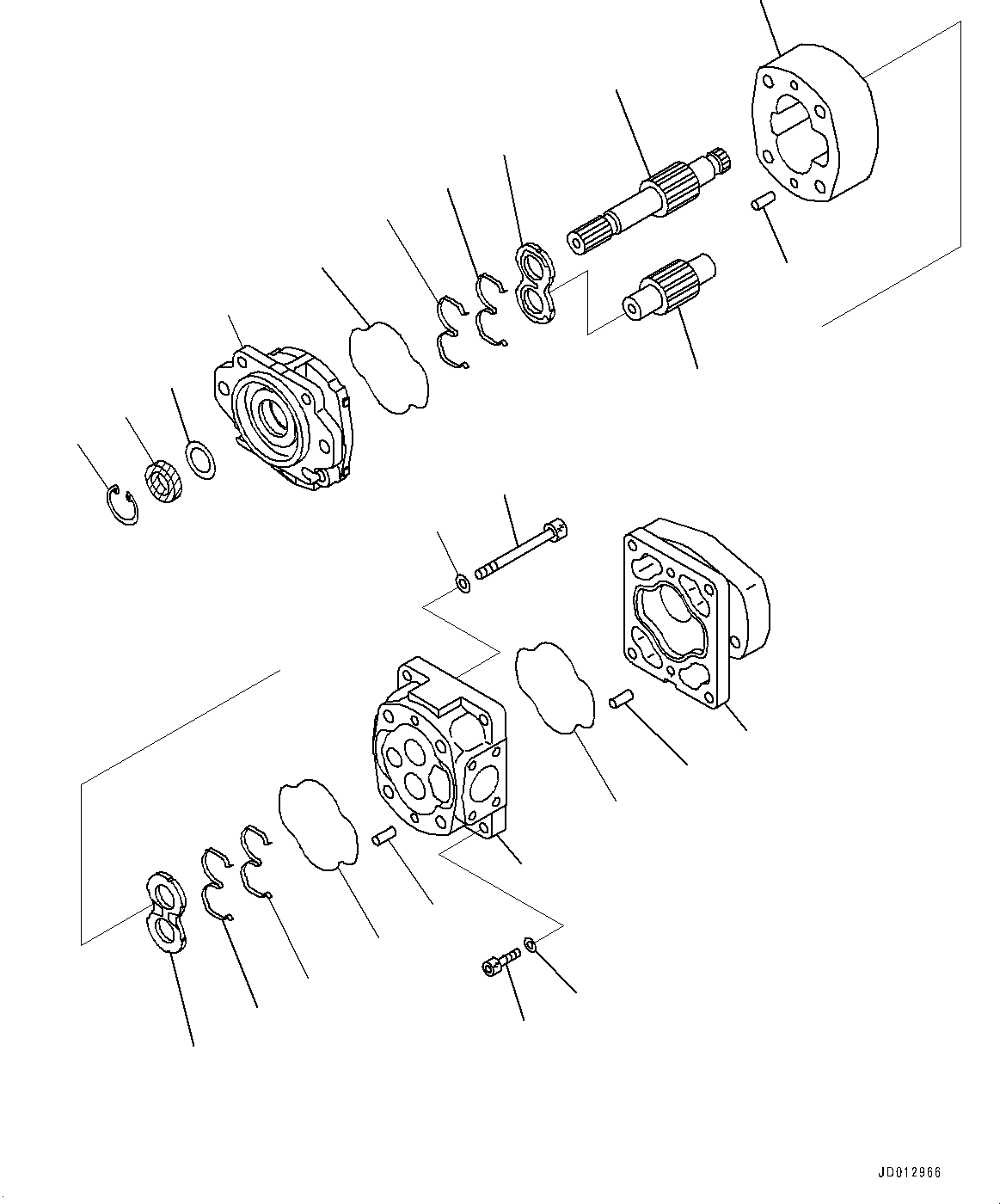 JD012966